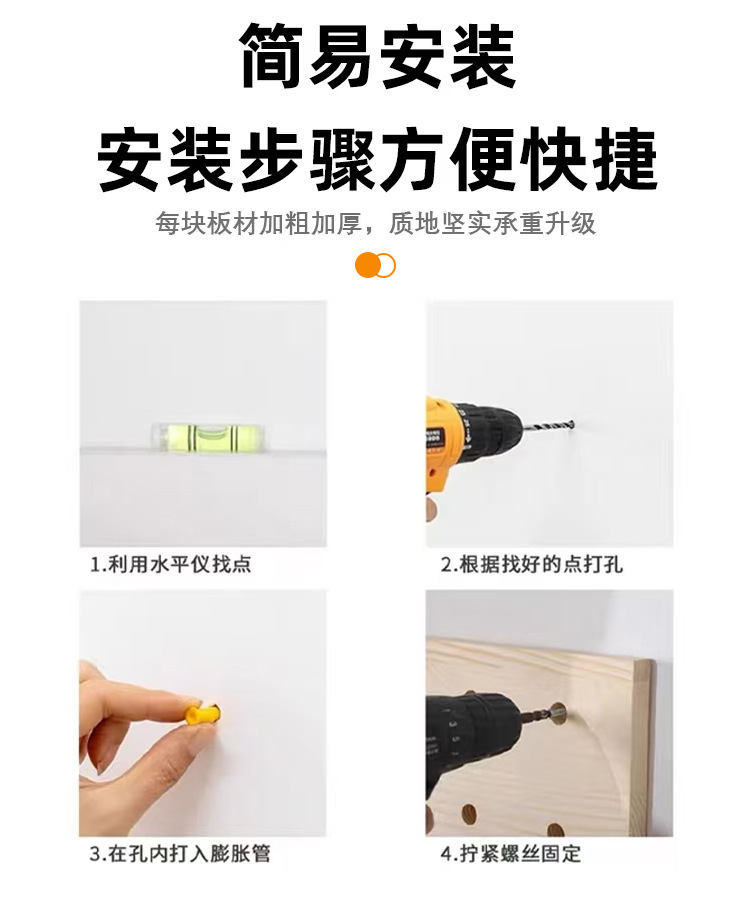 简易安装

安装步骤方便快捷

每块板材加粗加厚，质地坚实承重升级

1.利用水平仪找点

2.根据找好的点打孔

3.在孔内打入膨胀管

4.拧紧螺丝固定