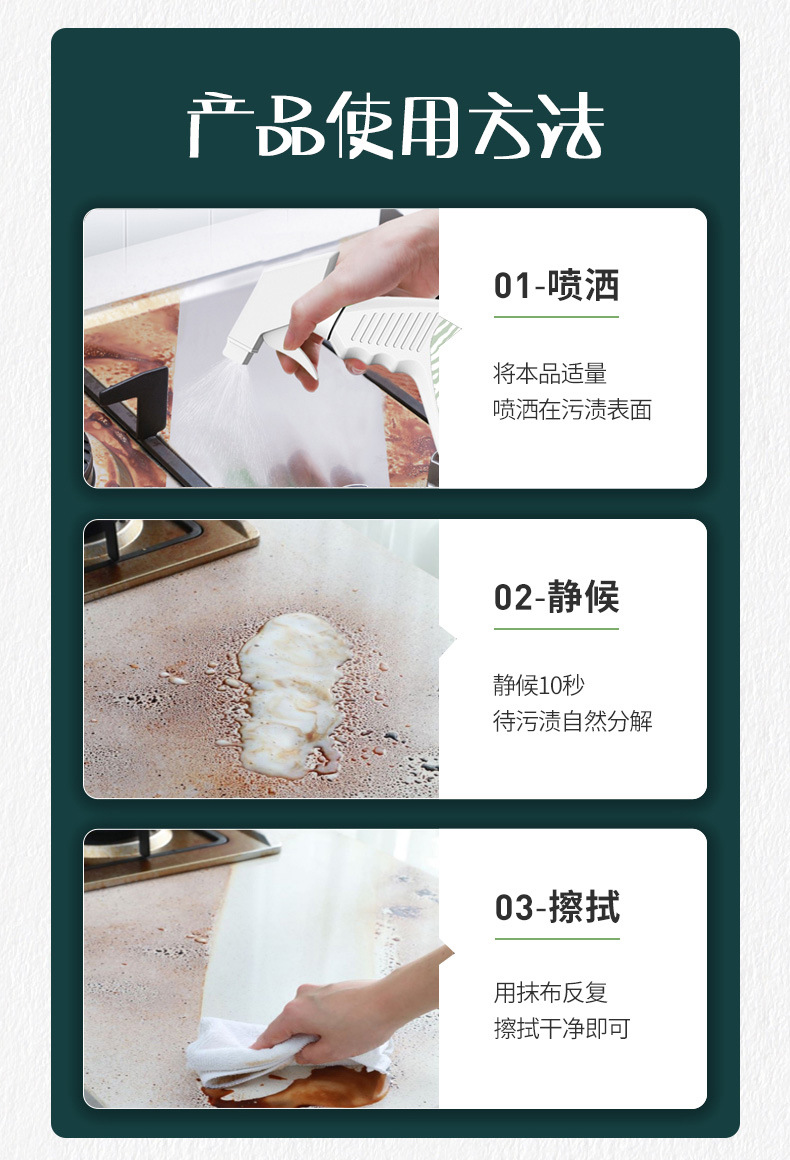 产品使用方法

01-喷洒

将本品适量
喷洒在污渍表面

02-静候

静候10秒
待污渍自然分解

03-擦拭

用抹布反复
擦拭干净即可