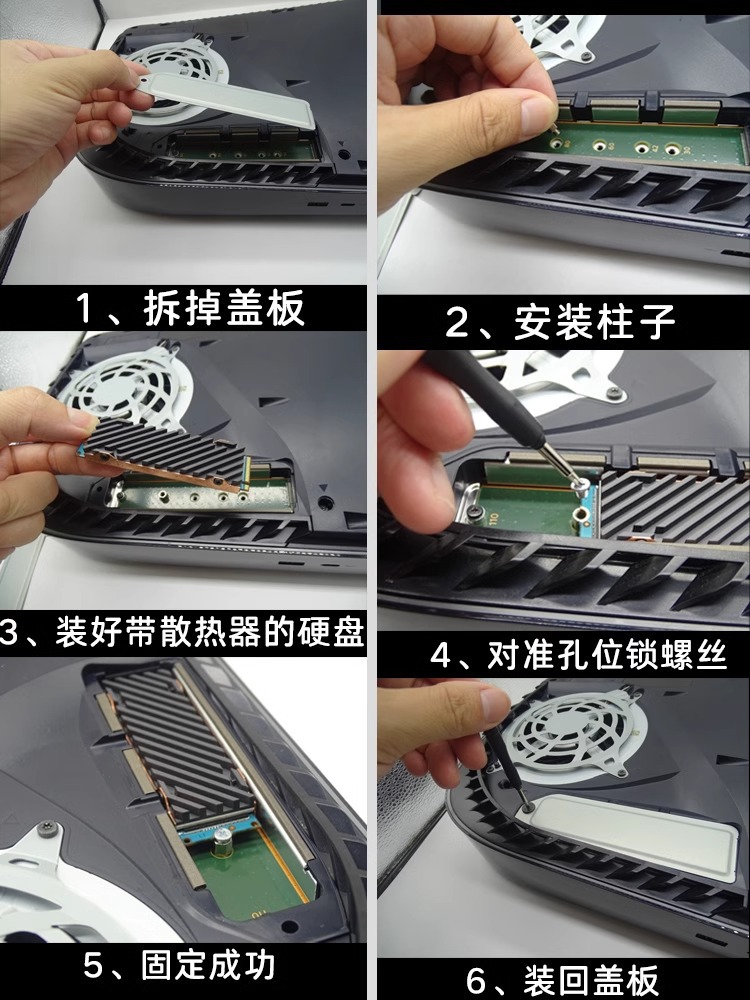 1、拆掉盖板

2、安装柱子

3、装好带散热器的硬盘

4、对准孔位锁螺丝

5、固定成功

6、装回盖板