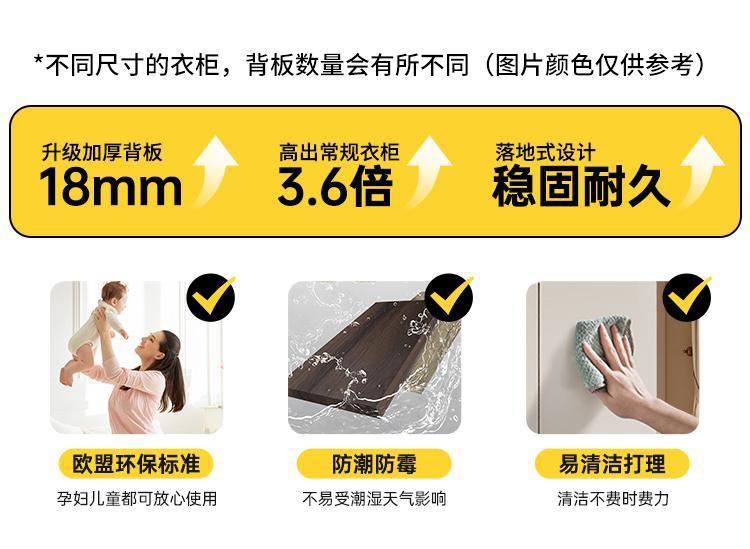 *不同尺寸的衣柜，背板数量会有所不同（图片颜色仅供参考）

升级加厚背板
18mm

高出常规衣柜
3.6倍

落地式设计
稳固耐久

欧盟环保标准
孕妇儿童都可放心使用

防潮防霉
不易受潮湿天气影响

易清洁打理
清洁不费时费力