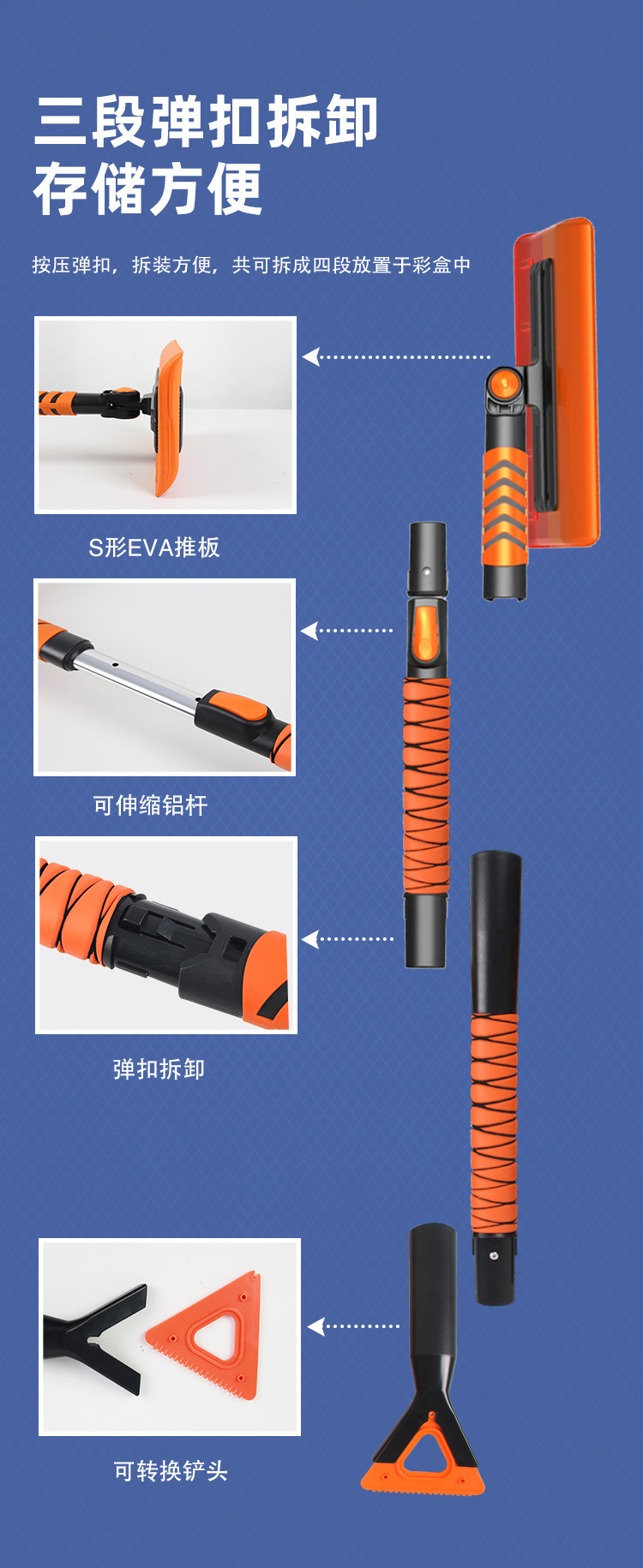 三段弹扣拆卸
存储方便

按压弹扣，拆装方便，共可拆成四段放置于彩盒中

S形EVA推板

可伸缩铝杆

弹扣拆卸

可转换铲头