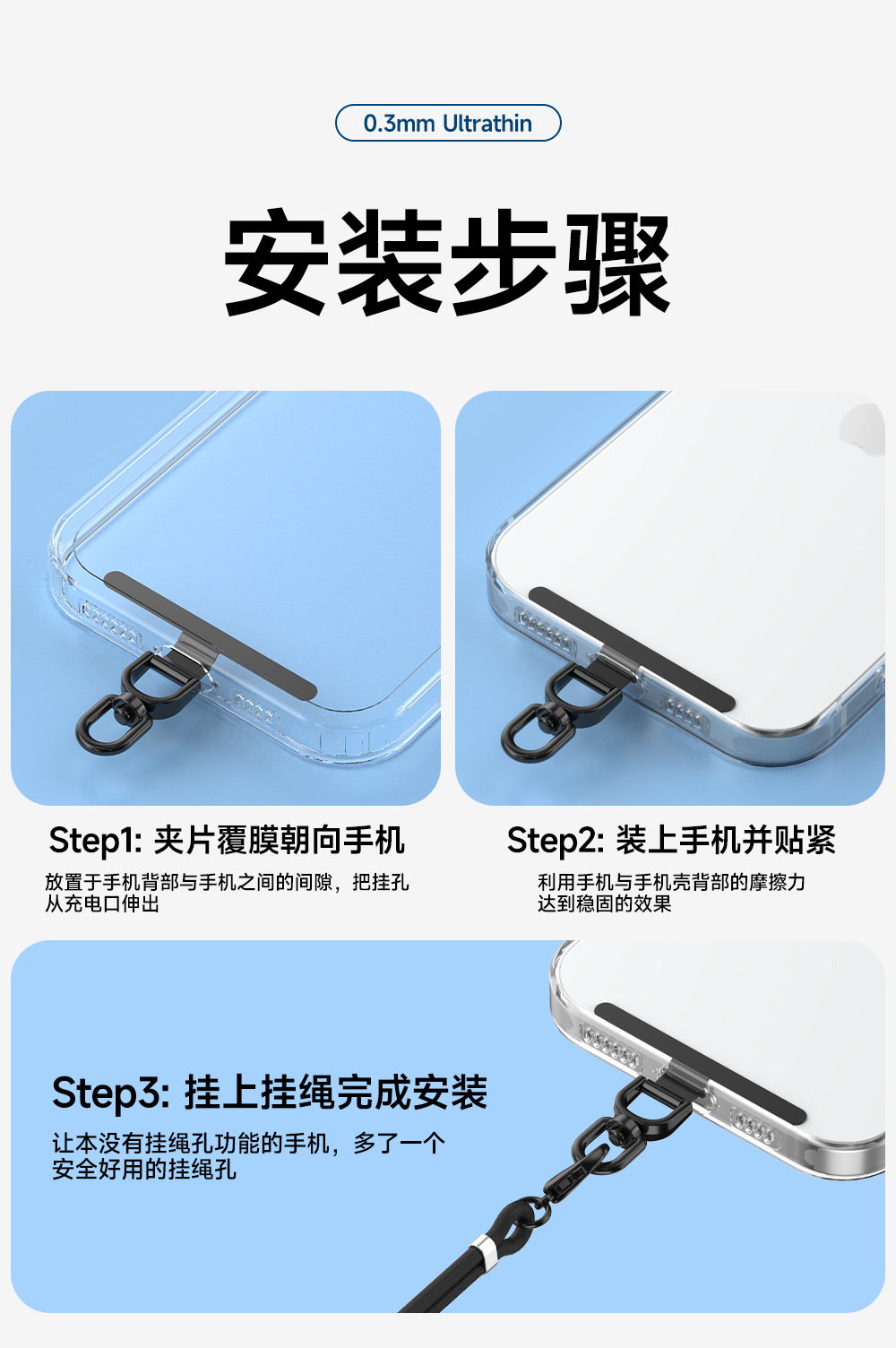 0.3mm Ultrathin

安装步骤

Step1: 夹片覆膜朝向手机

放置于手机背部与手机之间的间隙，把挂孔从充电口伸出

Step2: 装上手机并贴紧

利用手机与手机壳背部的摩擦力达到稳固的效果

Step3: 挂上挂绳完成安装

让本没有挂绳孔功能的手机，多了一个安全好用的挂绳孔