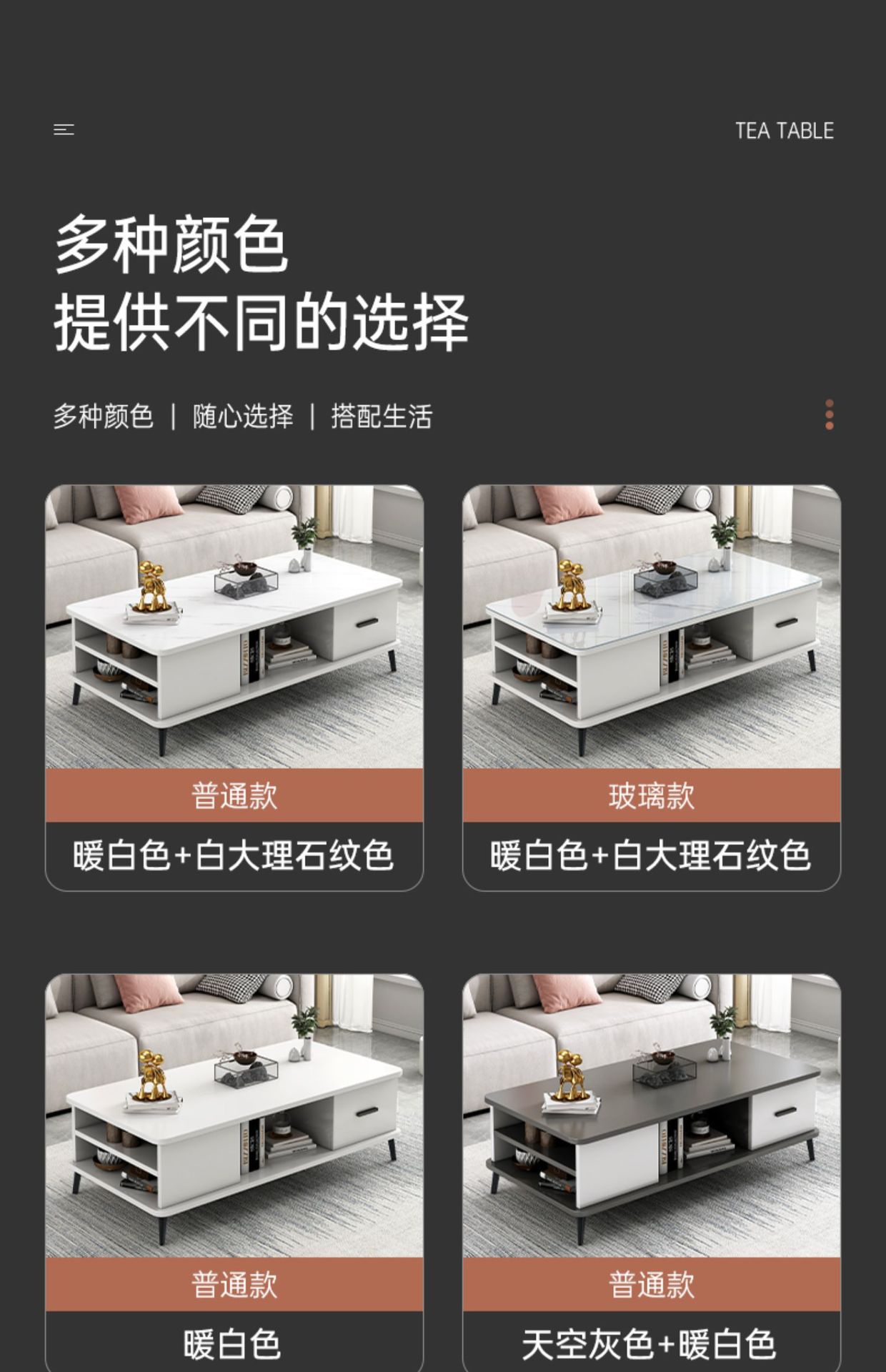 TEA TABLE

多种颜色
提供不同的选择

多种颜色 | 随心选择 | 搭配生活

普通款
暖白色+白大理石纹色

玻璃款
暖白色+白大理石纹色

普通款
暖白色

普通款
天空灰色+暖白色