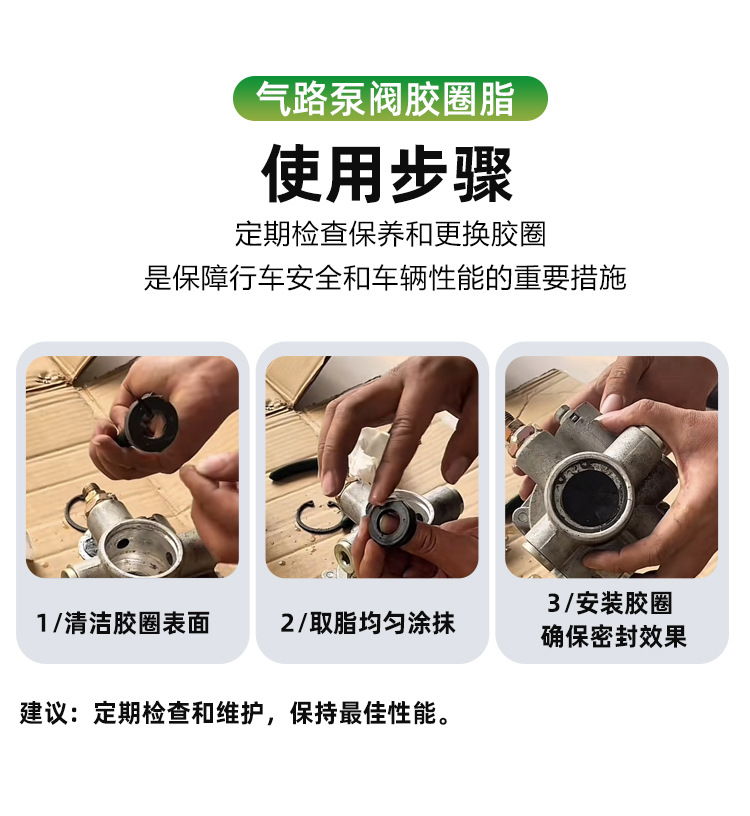 气路泵阀胶圈脂

使用步骤

定期检查保养和更换胶圈
是保障行车安全和车辆性能的重要措施

1/清洁胶圈表面

2/取脂均匀涂抹

3/安装胶圈
确保密封效果

建议：定期检查和维护，保持最佳性能。