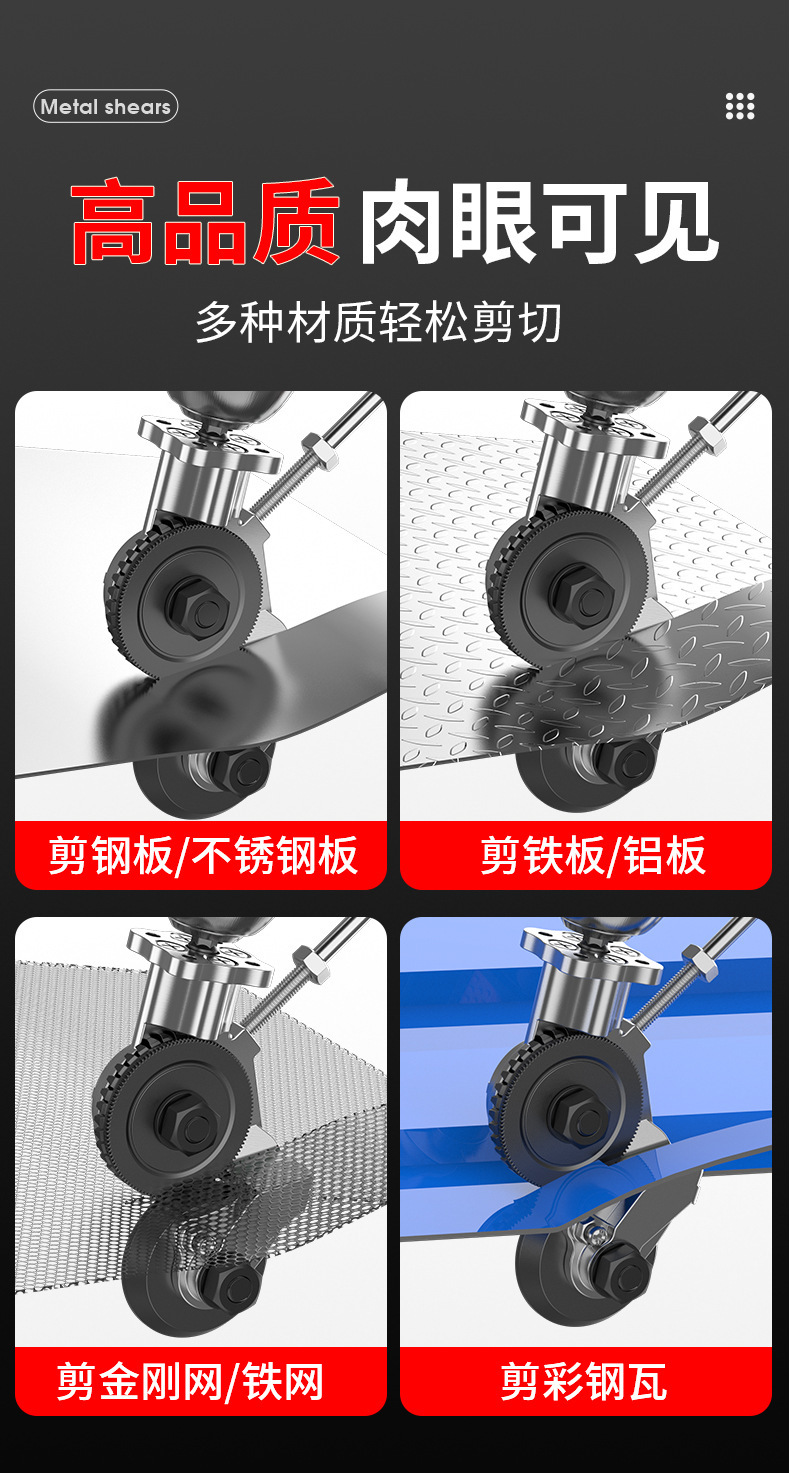 Metal shears

高品质 肉眼可见

多种材质轻松剪切

剪钢板/不锈钢板

剪铁板/铝板

剪金刚网/铁网

剪彩钢瓦