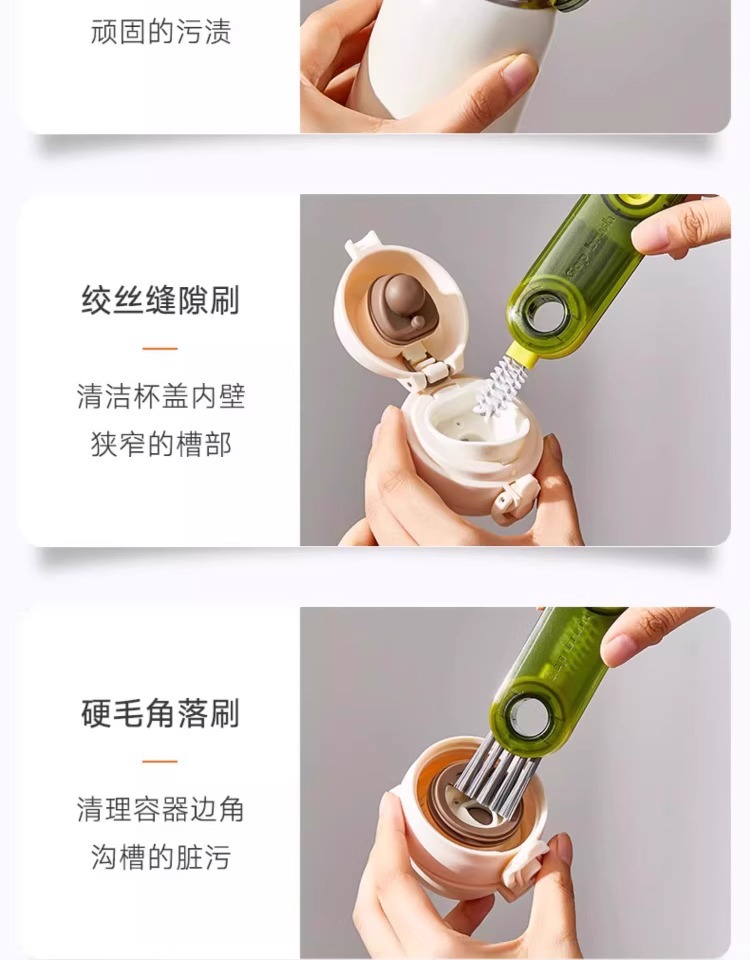 顽固的污渍

绞丝缝隙刷

清洁杯盖内壁
狭窄的槽部

硬毛角落刷

清理容器边角
沟槽的脏污