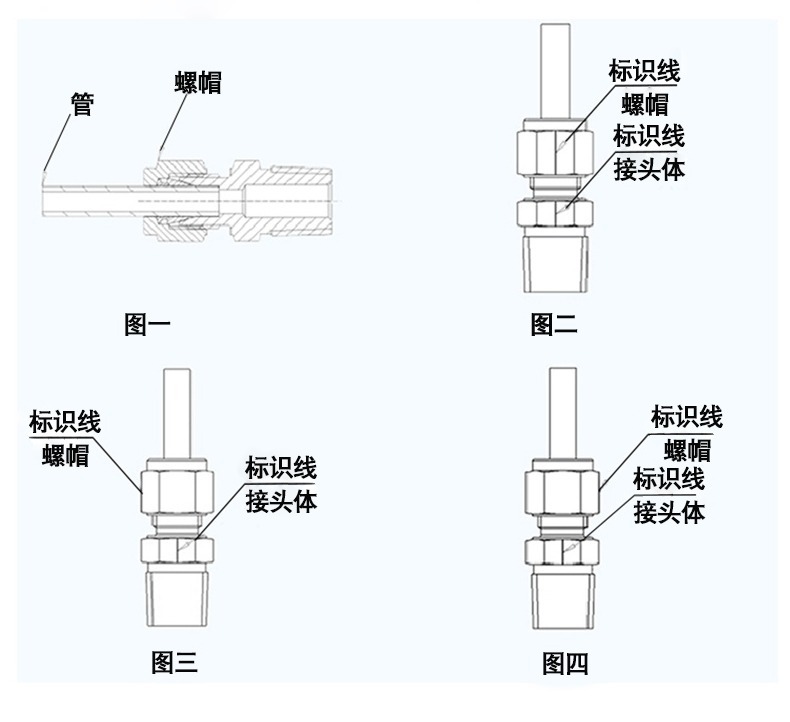 管

螺帽

图一

标识线
螺帽
标识线
接头体

图二

标识线
螺帽
标识线
接头体

图三

标识线
螺帽
标识线
接头体

图四