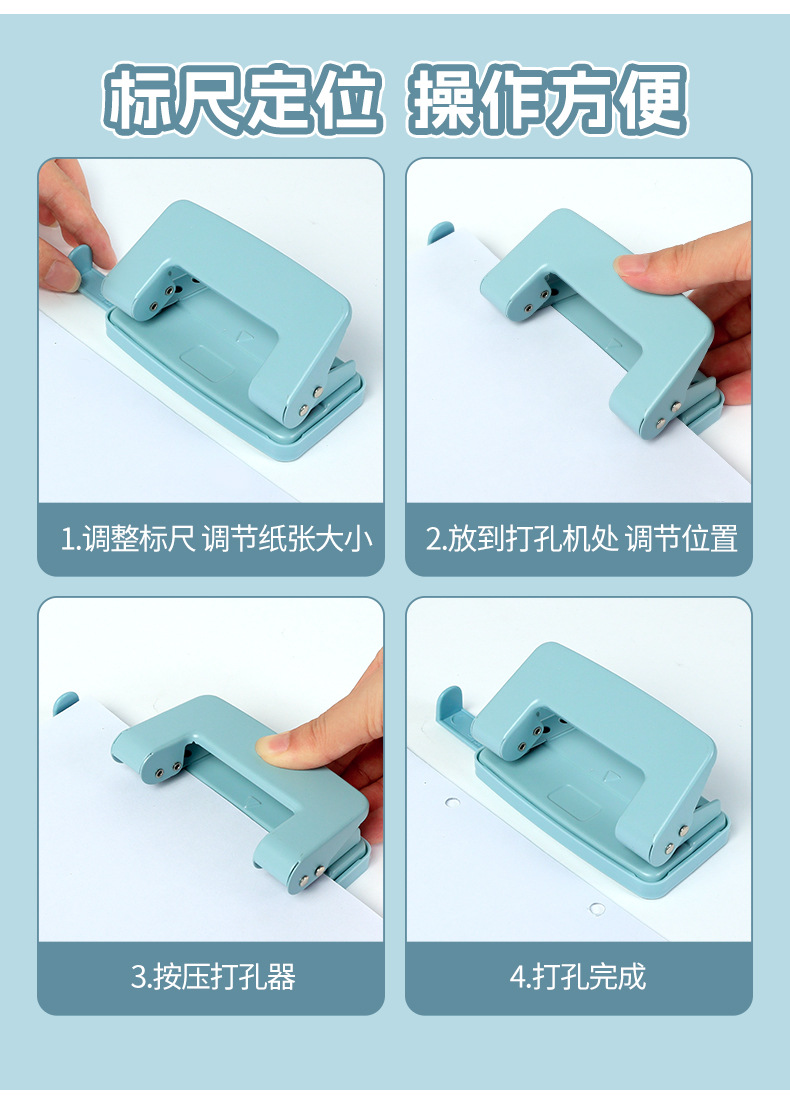 标尺定位 操作方便

1.调整标尺 调节纸张大小

2.放到打孔机处 调节位置

3.按压打孔器

4.打孔完成