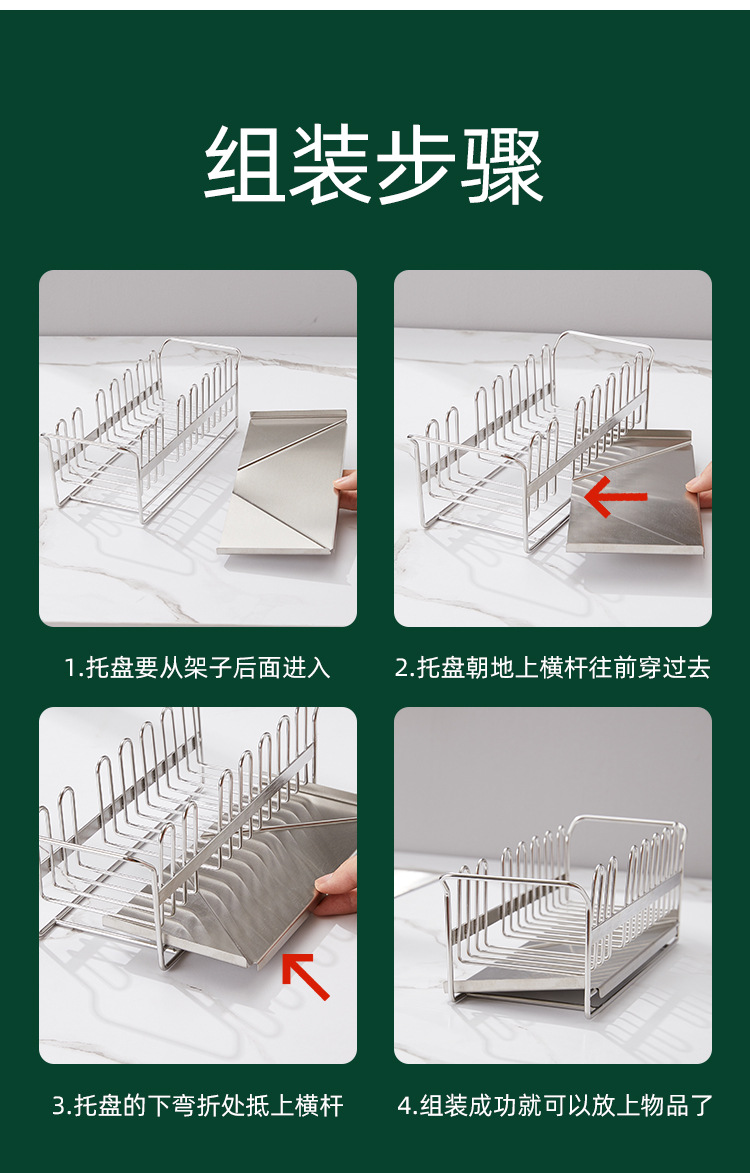 组装步骤

1.托盘要从架子后面进入

2.托盘朝地上横杆往前穿过去

3.托盘的下弯折处抵上横杆

4.组装成功就可以放上物品了