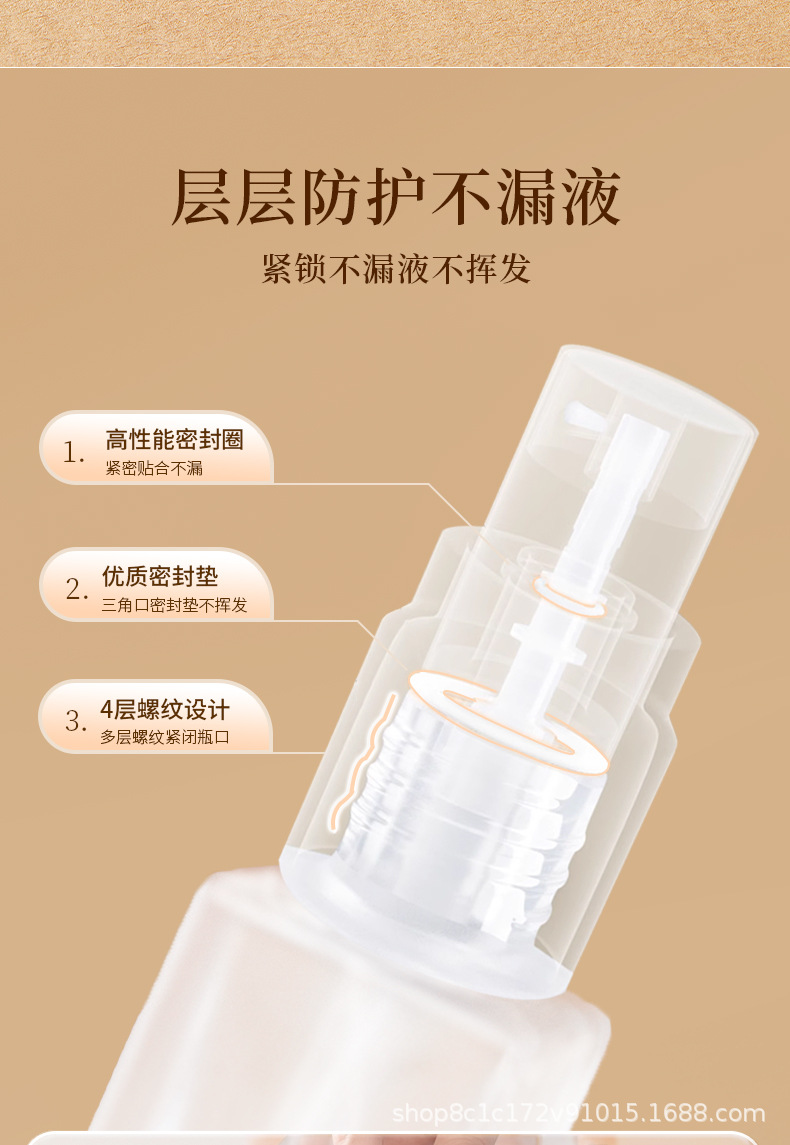 层层防护不漏液

紧锁不漏液不挥发

1. 高性能密封圈
紧密贴合不漏

2. 优质密封垫
三角口密封垫不挥发

3. 4层螺纹设计
多层螺纹紧闭瓶口

shop8c1c172v91015.1688.com