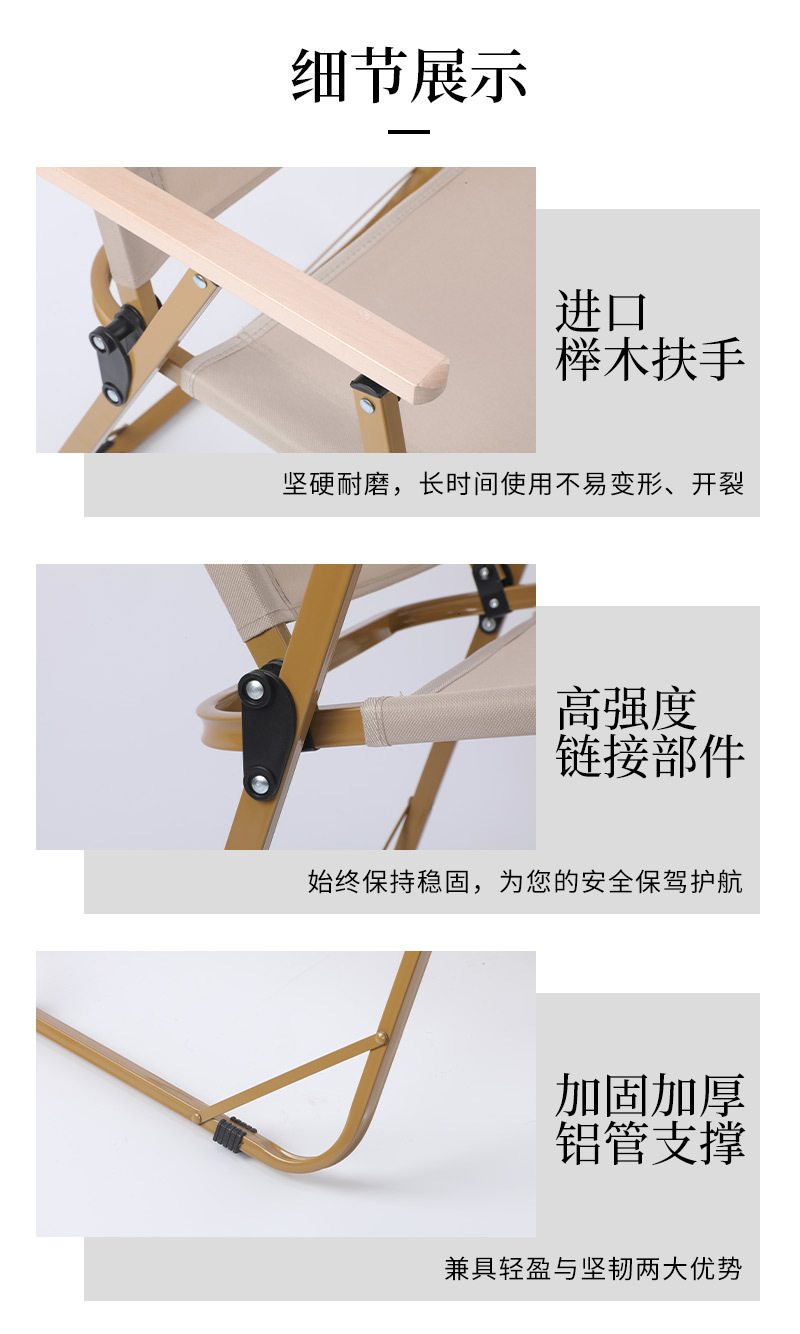 细节展示

进口
榉木扶手

坚硬耐磨，长时间使用不易变形、开裂

高强度
链接部件

始终保持稳固，为您的安全保驾护航

加固加厚
铝管支撑

兼具轻盈与坚韧两大优势