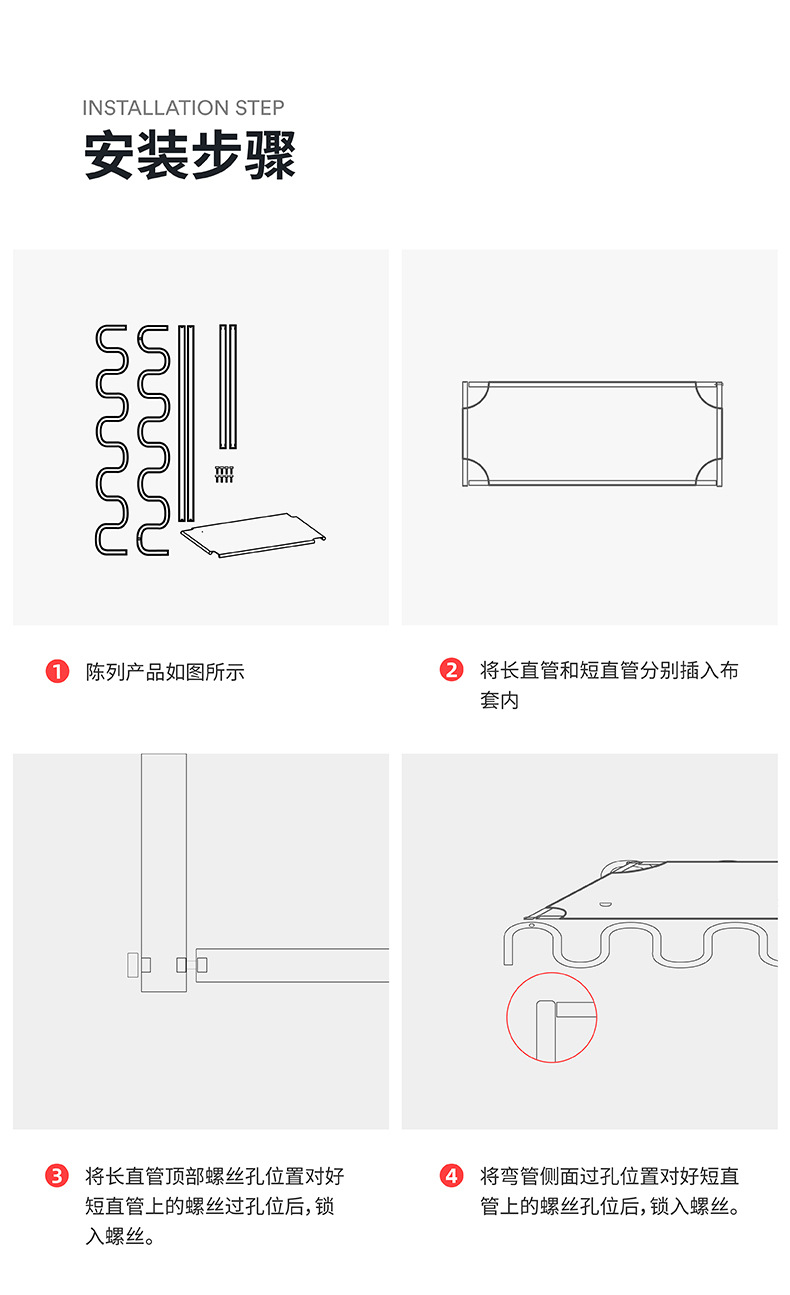 INSTALLATION STEP
安装步骤

1 陈列产品如图所示

2 将长直管和短直管分别插入布套内

3 将长直管顶部螺丝孔位置对好短直管上的螺丝过孔位后，锁入螺丝。

4 将弯管侧面过孔位置对好短直管上的螺丝孔位后，锁入螺丝。