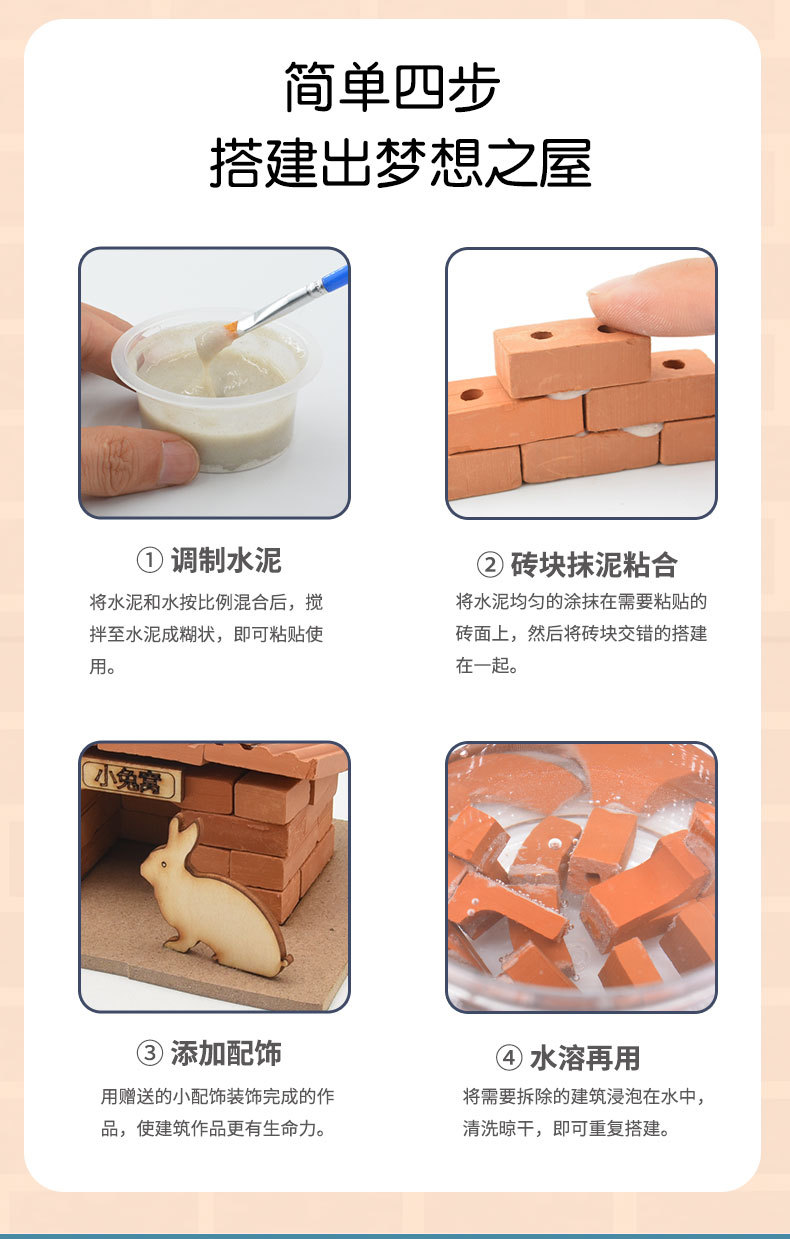 简单四步
搭建出梦想之屋

① 调制水泥
将水泥和水按比例混合后，搅拌至水泥成糊状，即可粘贴使用。

② 砖块抹泥粘合
将水泥均匀的涂抹在需要粘贴的砖面上，然后将砖块交错的搭建在一起。

小兔窝

③ 添加配饰
用赠送的小配饰装饰完成的作品，使建筑作品更有生命力。

④ 水溶再用
将需要拆除的建筑浸泡在水中，清洗晾干，即可重复搭建。