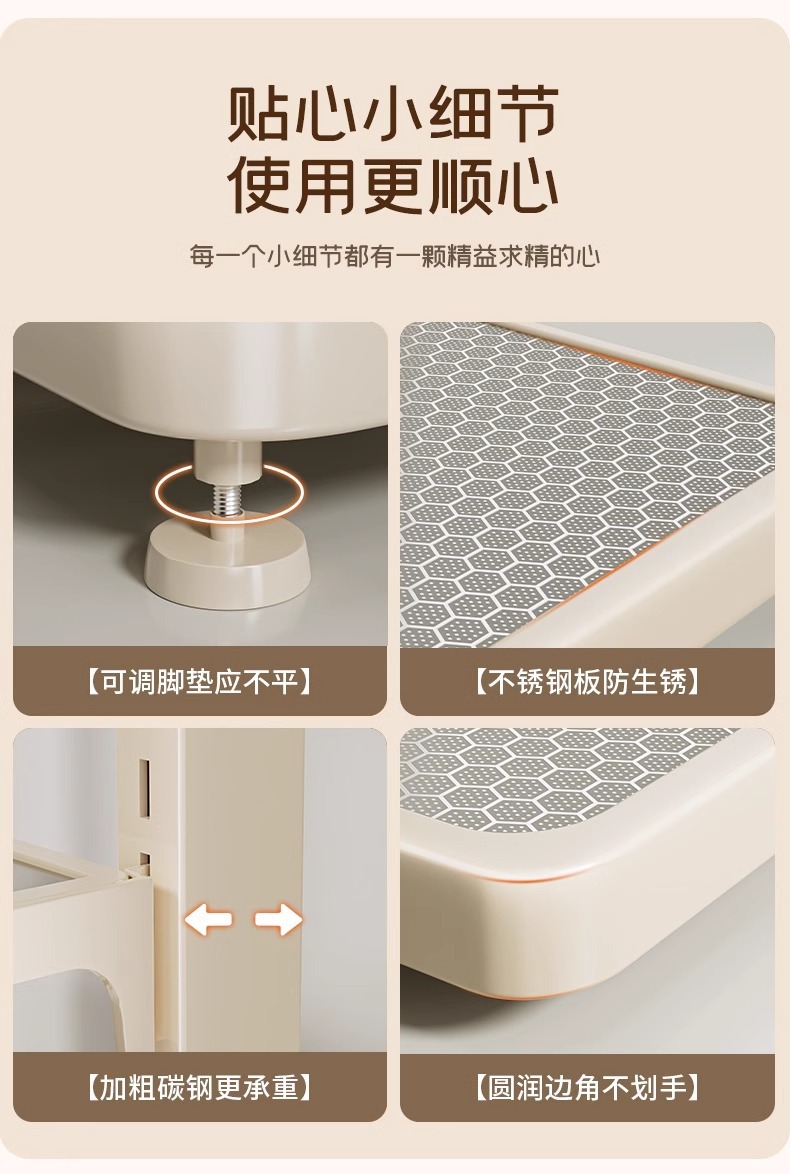 贴心小细节
使用更顺心

每一个小细节都有一颗精益求精的心

【可调脚垫应不平】

【不锈钢板防生锈】

【加粗碳钢更承重】

【圆润边角不划手】