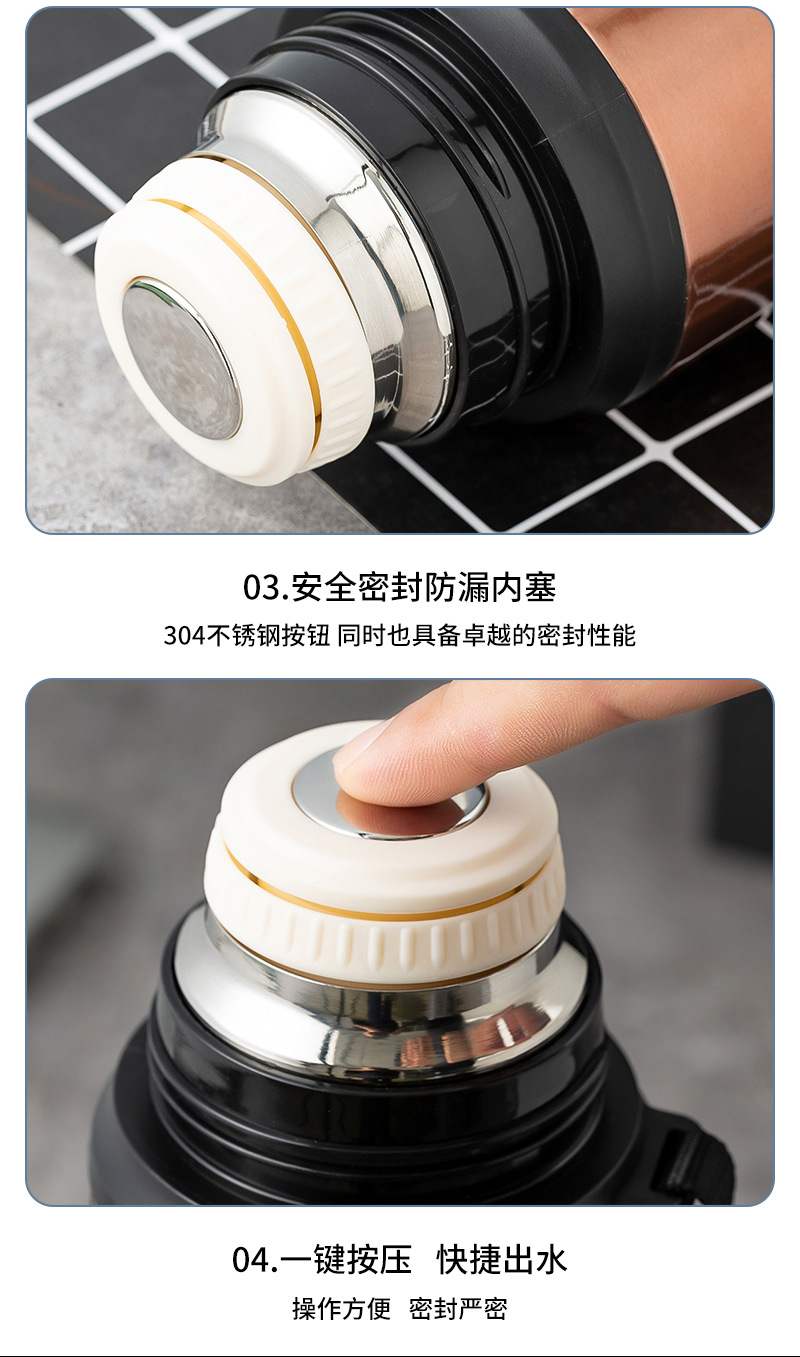 03.安全密封防漏内塞

304不锈钢按钮 同时也具备卓越的密封性能

04.一键按压 快捷出水

操作方便 密封严密