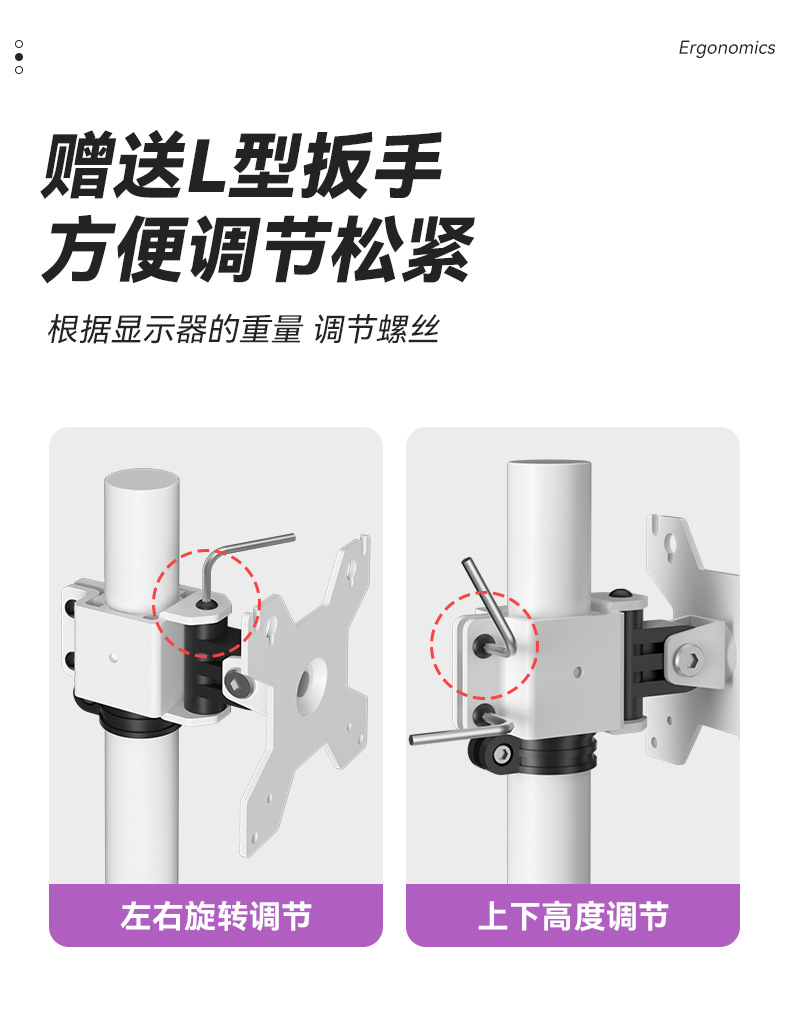 Ergonomics

赠送L型扳手
方便调节松紧

根据显示器的重量 调节螺丝

左右旋转调节

上下高度调节