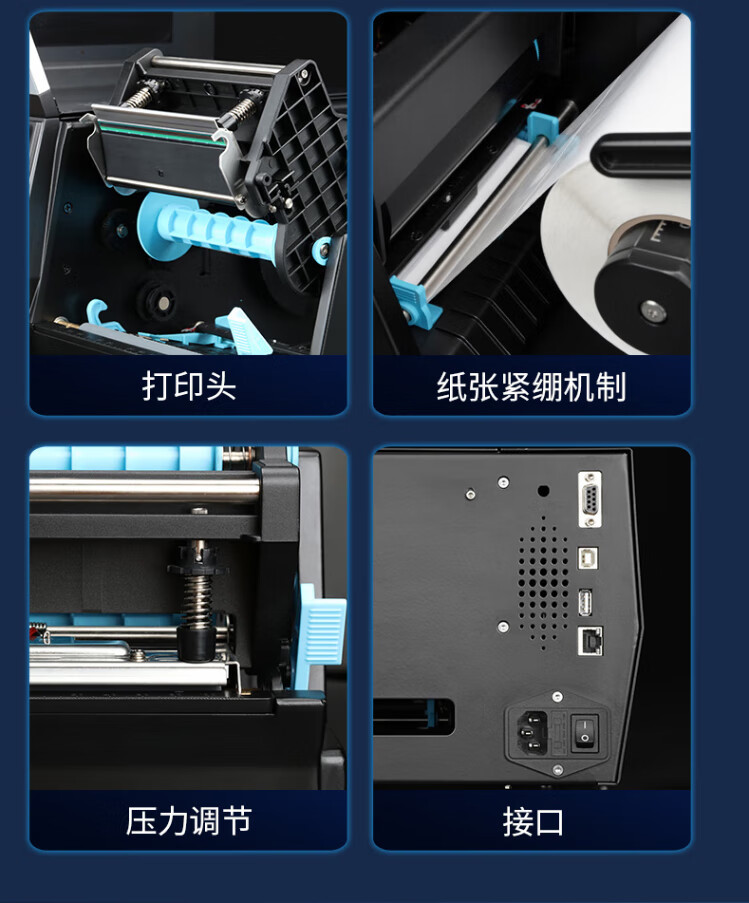 打印头

纸张紧绷机制

压力调节

接口