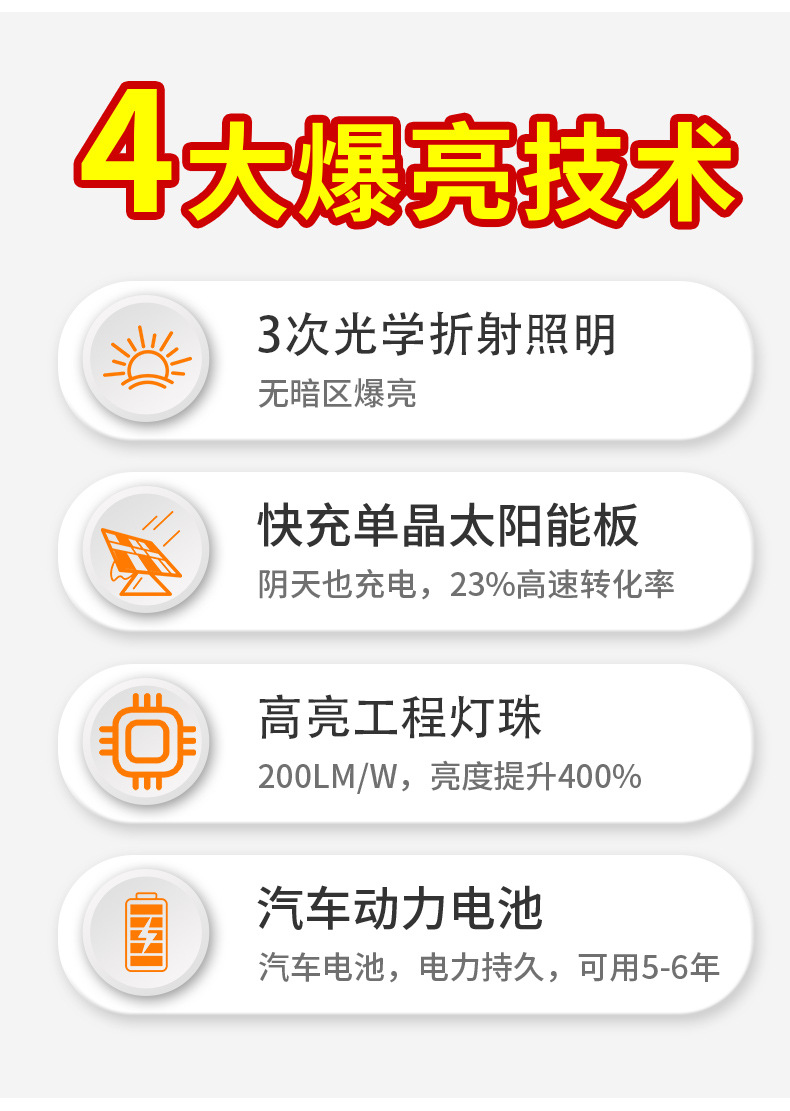 4大爆亮技术

3次光学折射照明

无暗区爆亮

快充单晶太阳能板

阴天也充电，23%高速转化率

高亮工程灯珠

200LM/W，亮度提升400%

汽车动力电池

汽车电池，电力持久，可用5-6年