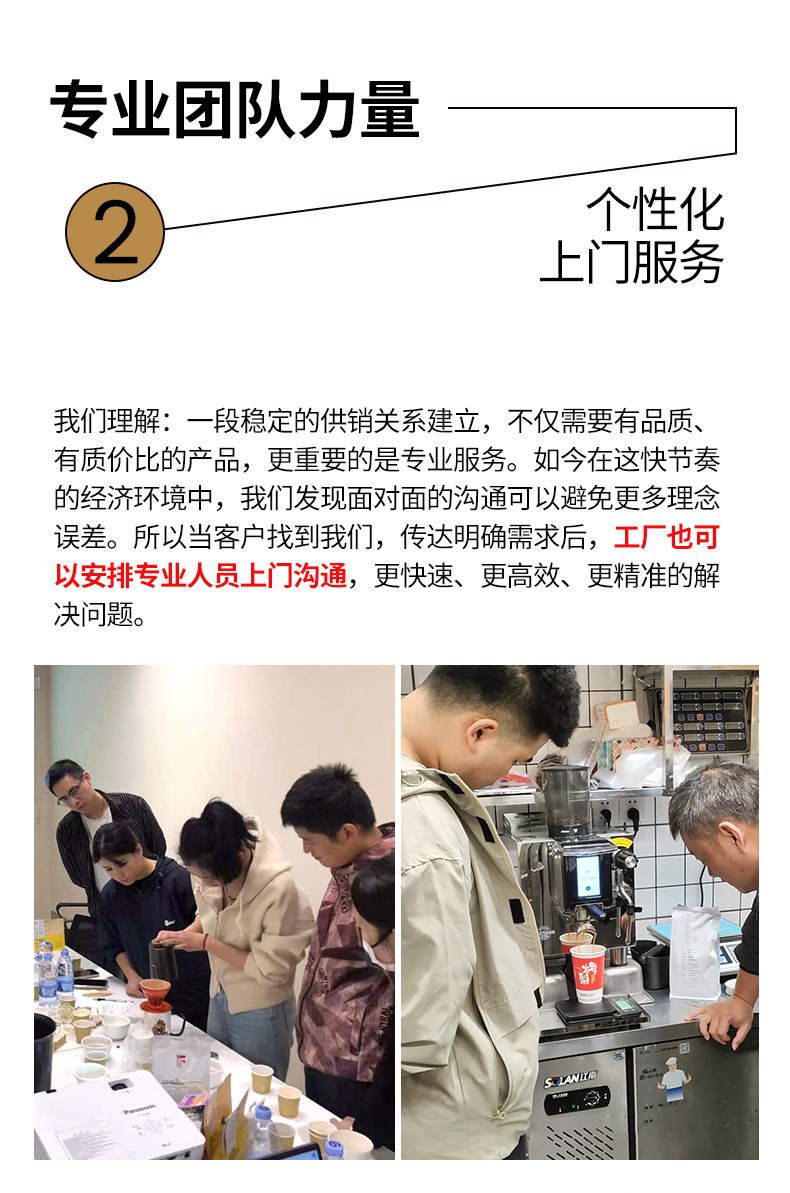 专业团队力量

2

个性化
上门服务

我们理解：一段稳定的供销关系建立，不仅需要有品质、有质价比的产品，更重要的是专业服务。如今在这快节奏的经济环境中，我们发现面对面的沟通可以避免更多理念误差。所以当客户找到我们，传达明确需求后，工厂也可以安排专业人员上门沟通，更快速、更高效、更精准的解决问题。

Panasonic

SOLAN江南