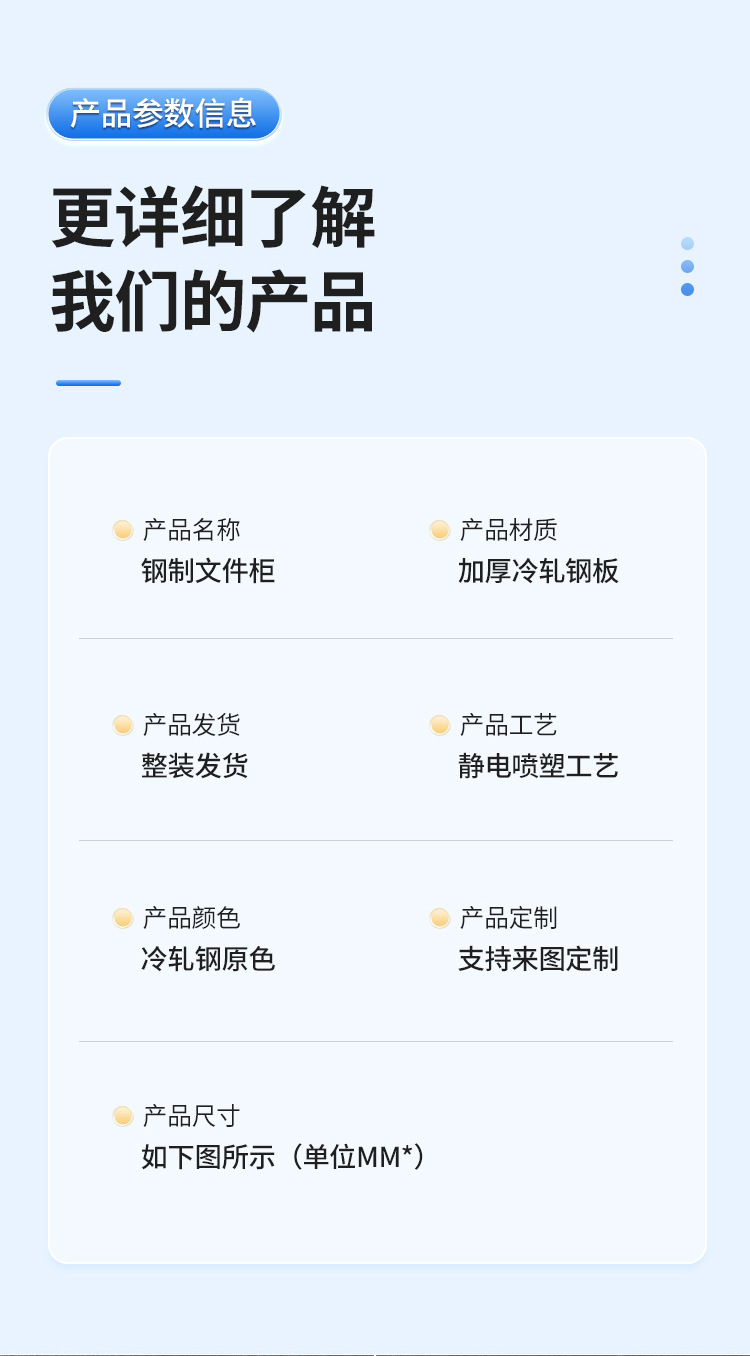 产品参数信息

更详细了解
我们的产品

产品名称
钢制文件柜

产品材质
加厚冷轧钢板

产品发货
整装发货

产品工艺
静电喷塑工艺

产品颜色
冷轧钢原色

产品定制
支持来图定制

产品尺寸
如下图所示（单位MM*）