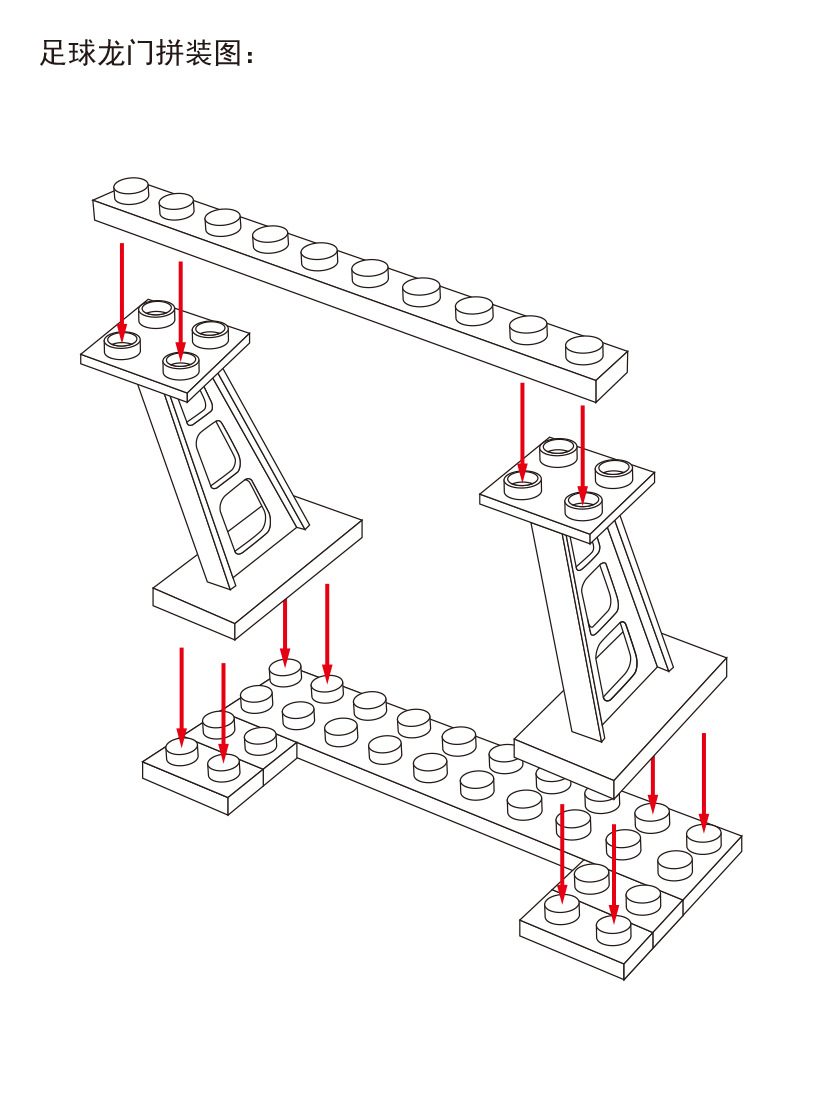 足球龙门拼装图：