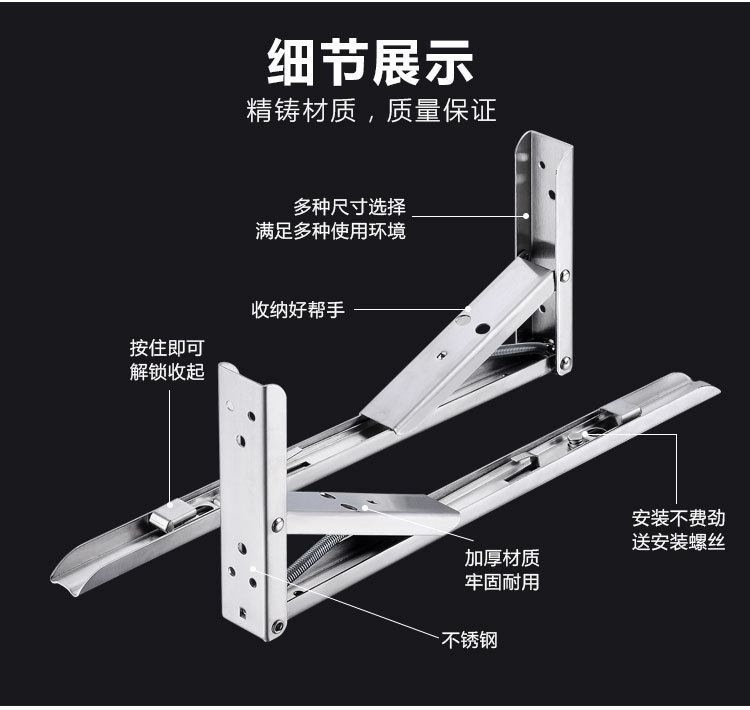 细节展示
精铸材质，质量保证

多种尺寸选择
满足多种使用环境

收纳好帮手

按住即可
解锁收起

安装不费劲
送安装螺丝

加厚材质
牢固耐用

不锈钢