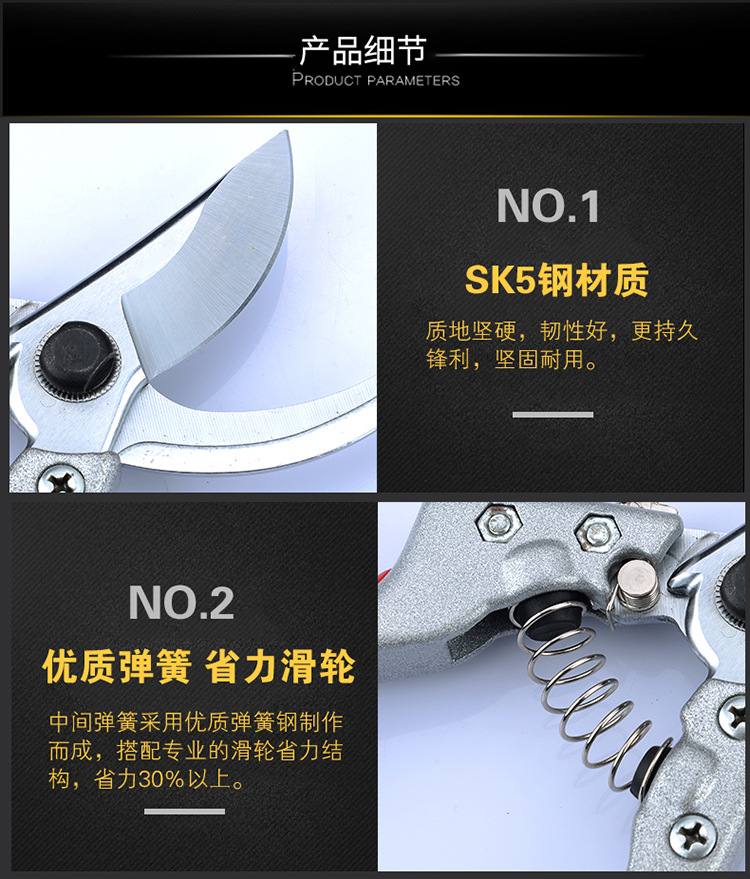 产品细节
PRODUCT PARAMETERS

NO.1

SK5钢材质

质地坚硬，韧性好，更持久锋利，坚固耐用。

NO.2

优质弹簧 省力滑轮

中间弹簧采用优质弹簧钢制作而成，搭配专业的滑轮省力结构，省力30%以上。