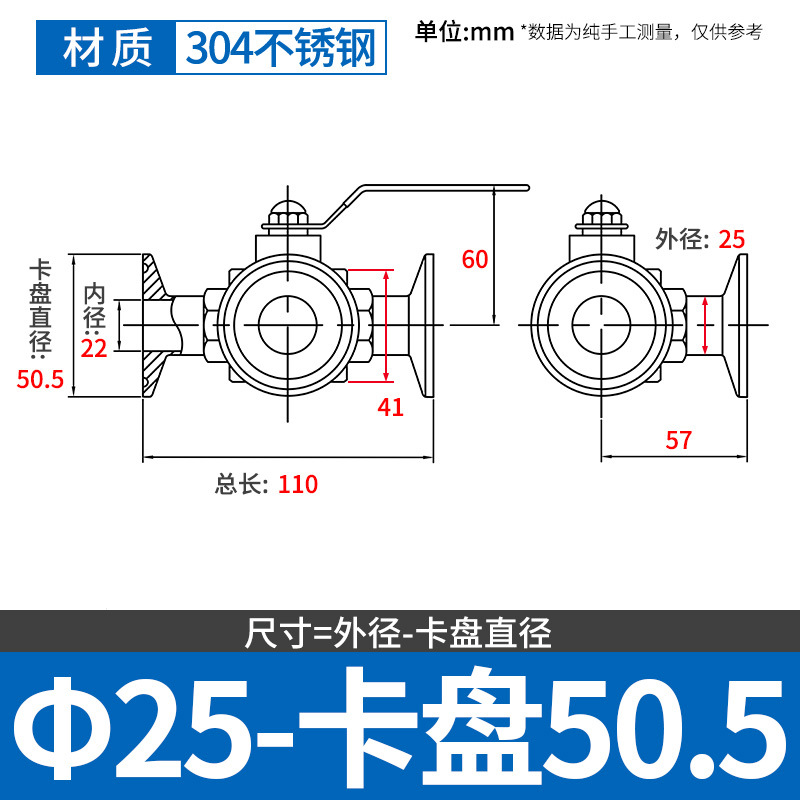 材质 304不锈钢

单位:mm *数据为纯手工测量，仅供参考

卡盘直径: 50.5

内径: 22

60

41

外径: 25

57

总长: 110

尺寸=外径-卡盘直径

Φ25-卡盘50.5