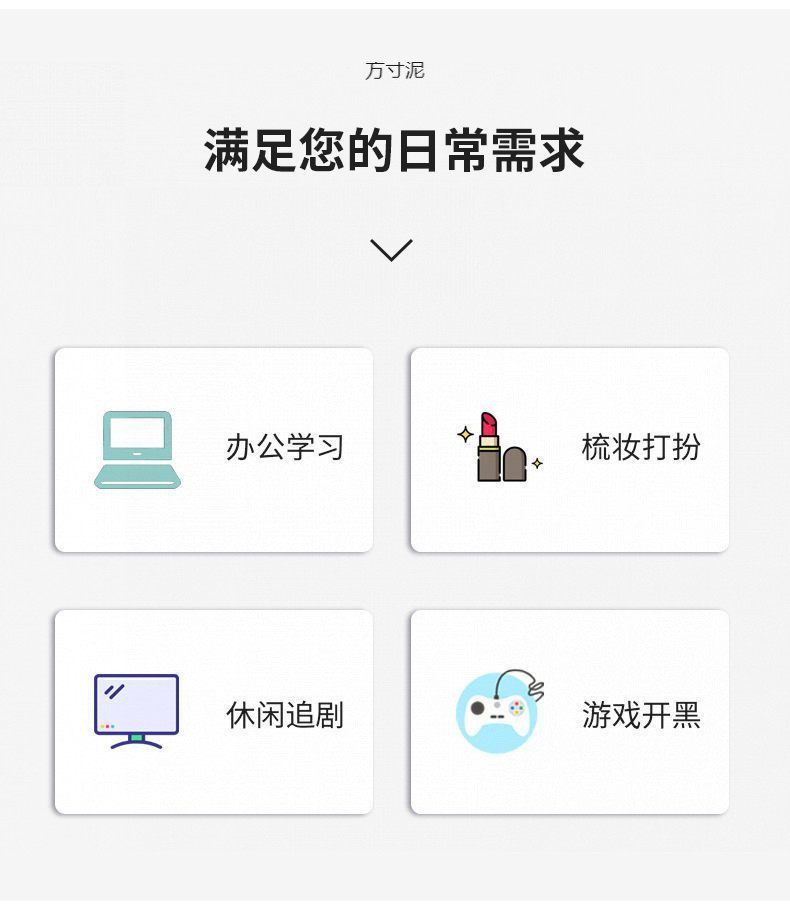 方寸泥

满足您的日常需求

办公学习

梳妆打扮

休闲追剧

游戏开黑