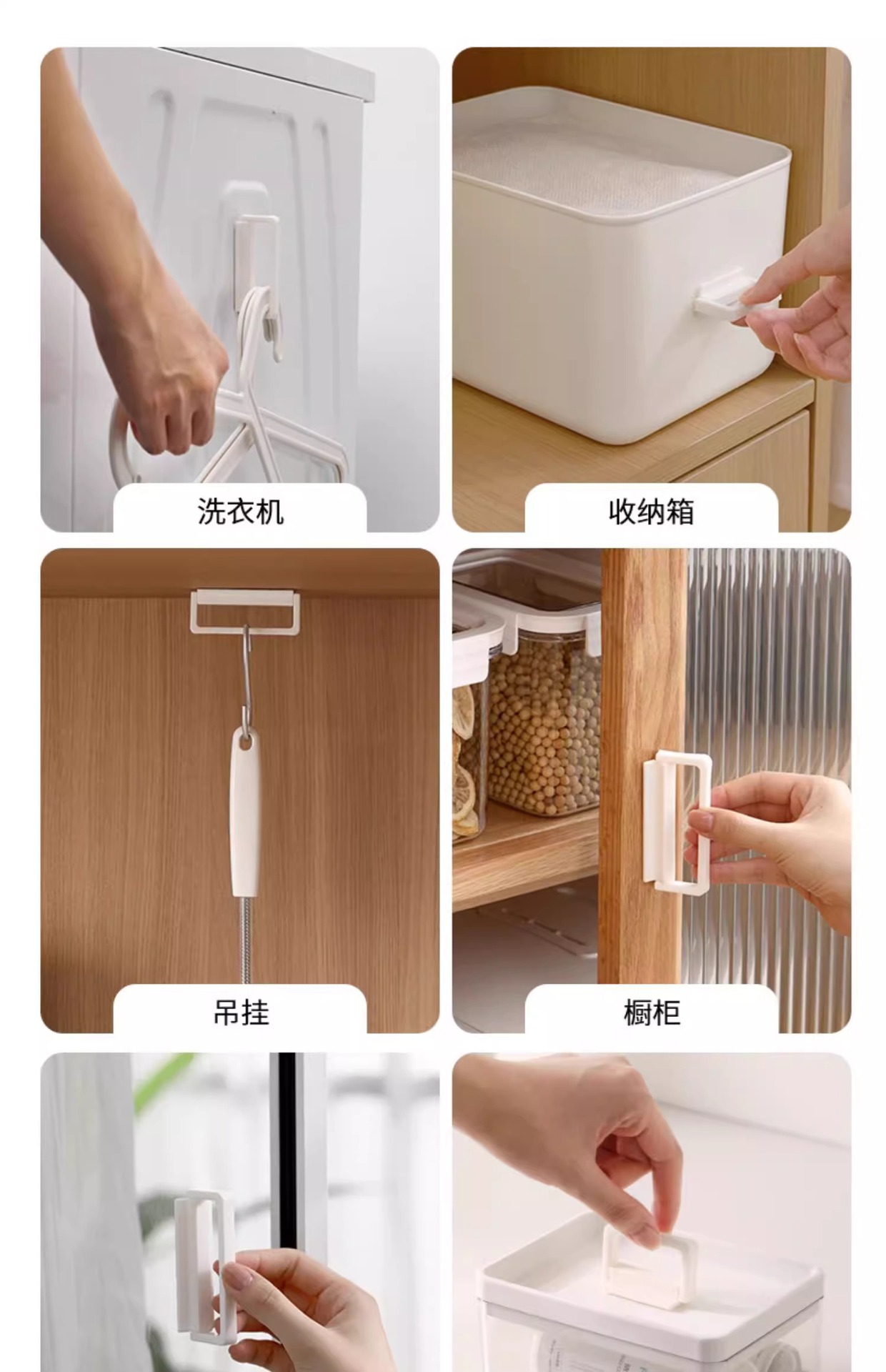 洗衣机

收纳箱

吊挂

橱柜