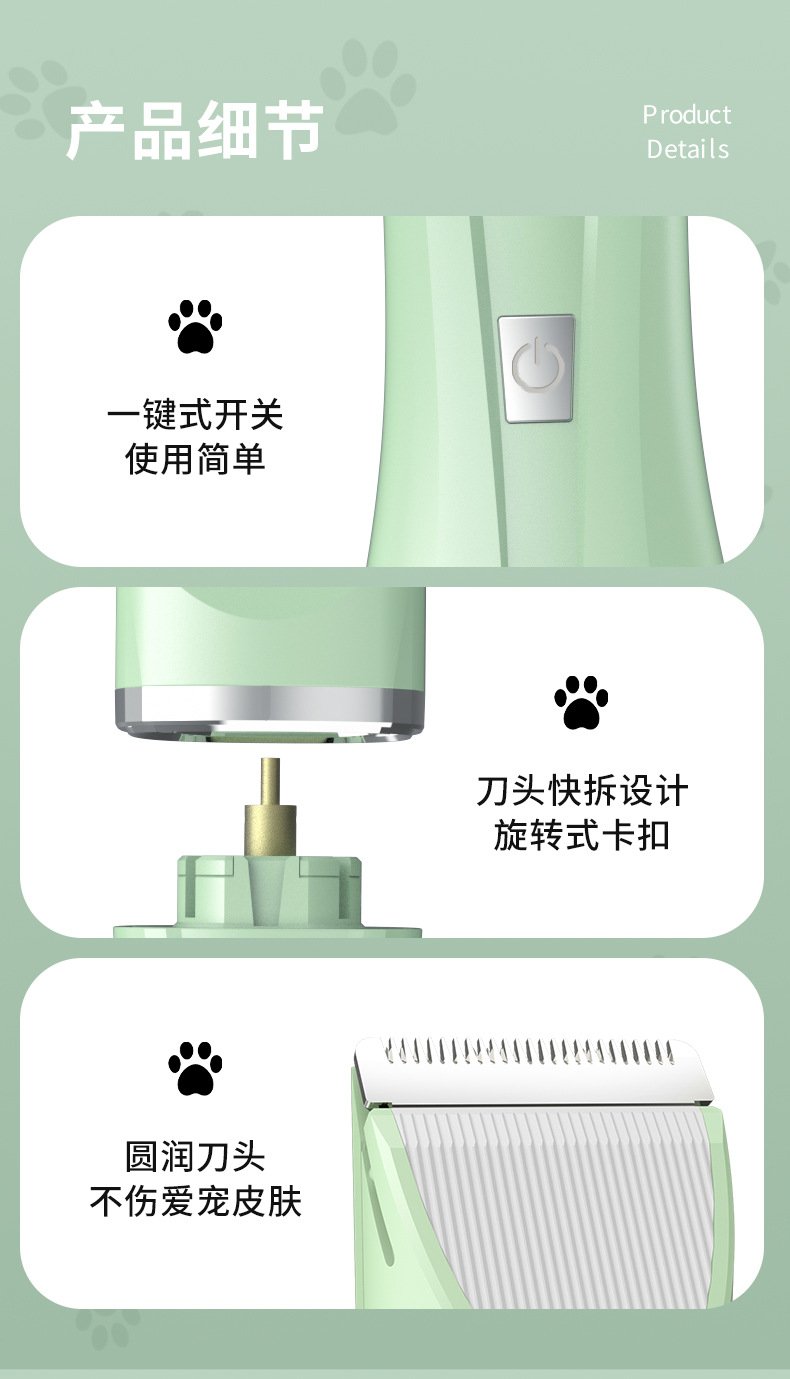 产品细节

Product Details

一键式开关
使用简单

刀头快拆设计
旋转式卡扣

圆润刀头
不伤爱宠皮肤