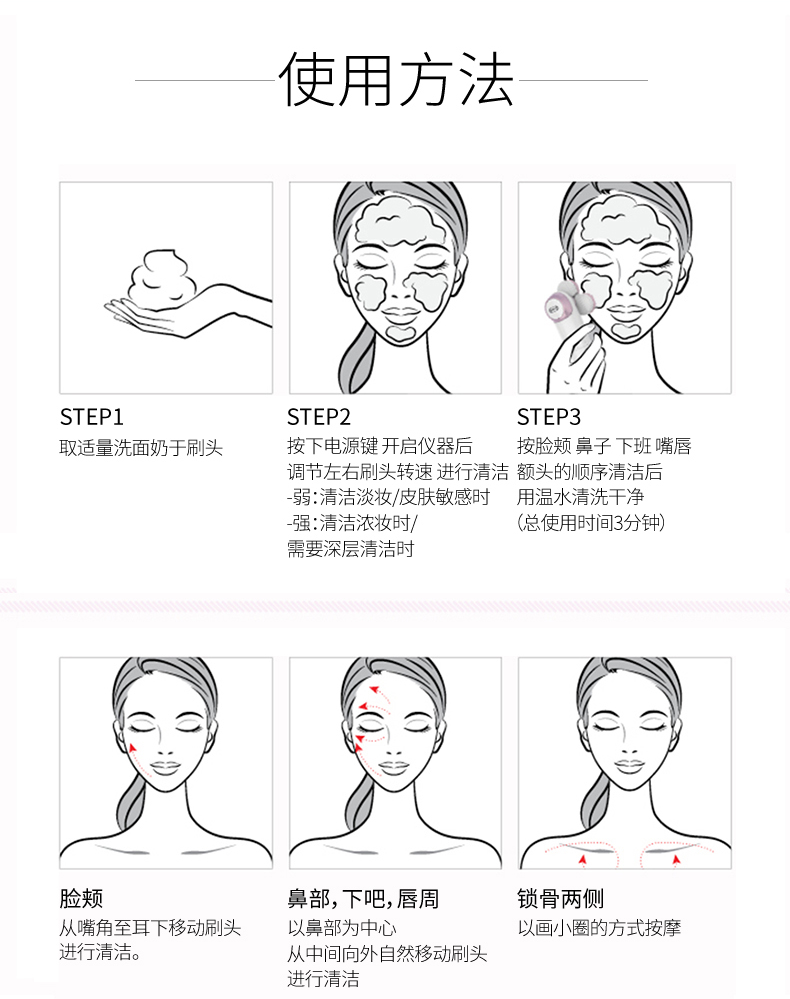 使用方法

STEP1
取适量洗面奶于刷头

STEP2
按下电源键 开启仪器后
调节左右刷头转速 进行清洁
-弱：清洁淡妆/皮肤敏感时
-强：清洁浓妆时/
需要深层清洁时

STEP3
按脸颊 鼻子 下班 嘴唇
额头的顺序清洁后
用温水清洗干净
（总使用时间3分钟）

脸颊
从嘴角至耳下移动刷头
进行清洁。

鼻部，下吧，唇周
以鼻部为中心
从中间向外自然移动刷头
进行清洁

锁骨两侧
以画小圈的方式按摩