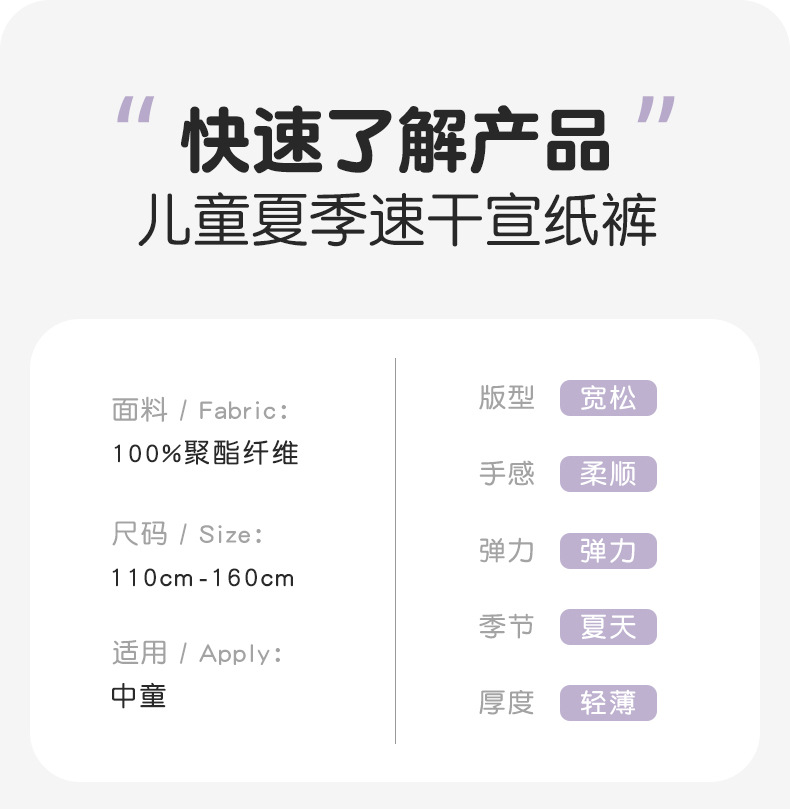 “快速了解产品”
儿童夏季速干宣纸裤

面料 / Fabric:
100%聚酯纤维

尺码 / Size:
110cm-160cm

适用 / Apply:
中童

版型 宽松

手感 柔顺

弹力 弹力

季节 夏天

厚度 轻薄