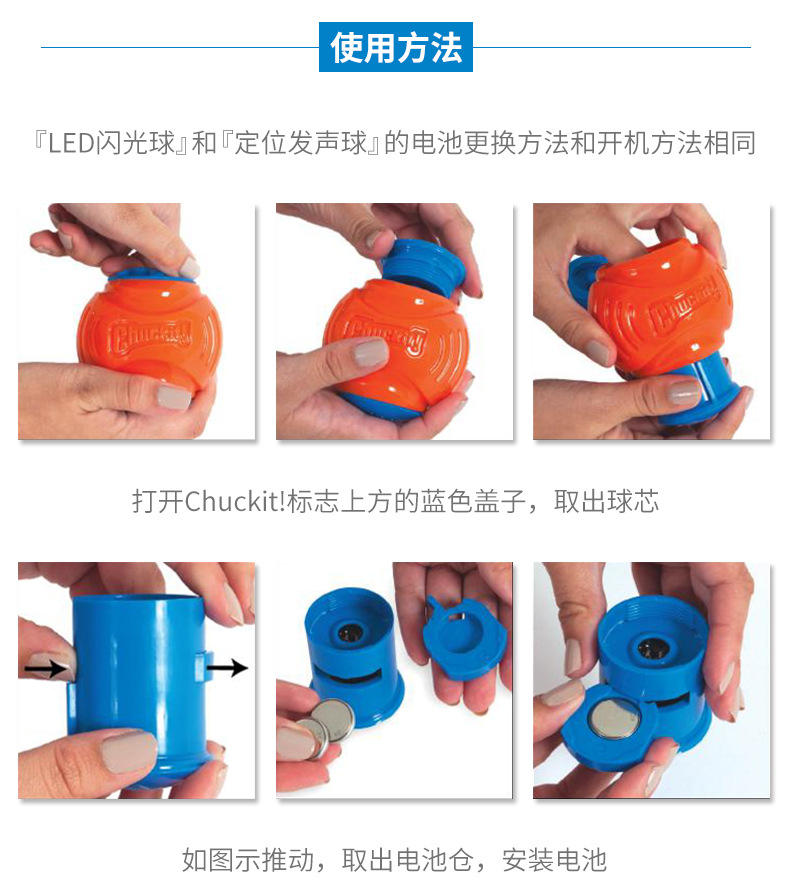 使用方法

『LED闪光球』和『定位发声球』的电池更换方法和开机方法相同

Chuckit!

Chuckit!

Chuckit!

打开Chuckit!标志上方的蓝色盖子，取出球芯

如图示推动，取出电池仓，安装电池