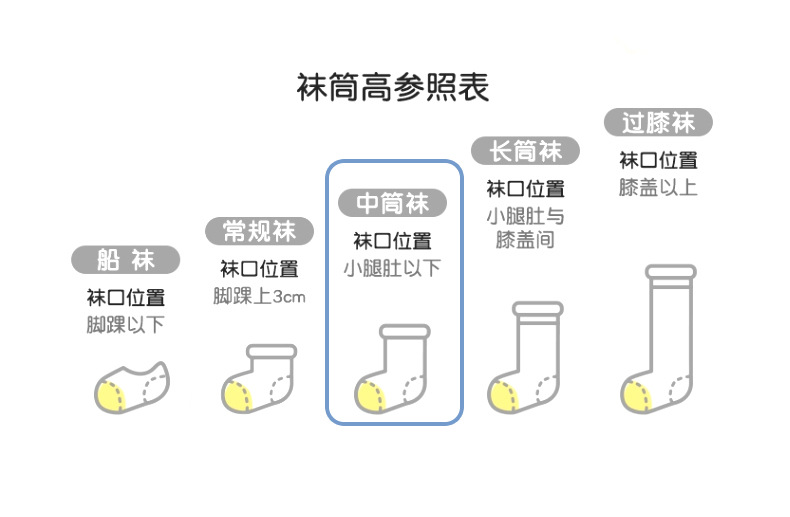 袜筒高参照表

船 袜
袜口位置
脚踝以下

常规袜
袜口位置
脚踝上3cm

中筒袜
袜口位置
小腿肚以下

长筒袜
袜口位置
小腿肚与膝盖间

过膝袜
袜口位置
膝盖以上