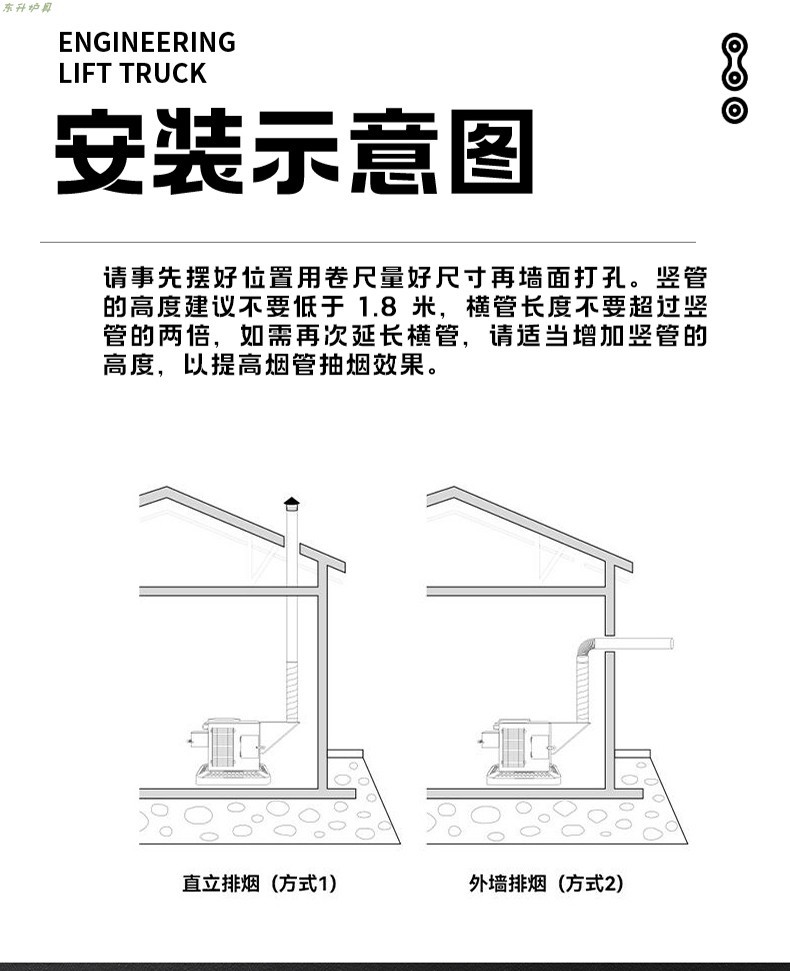 东升炉具

ENGINEERING
LIFT TRUCK

安装示意图

请事先摆好位置用卷尺量好尺寸再墙面打孔。竖管的高度建议不要低于 1.8 米，横管长度不要超过竖管的两倍，如需再次延长横管，请适当增加竖管的高度，以提高烟管抽烟效果。

直立排烟（方式1）

外墙排烟（方式2）