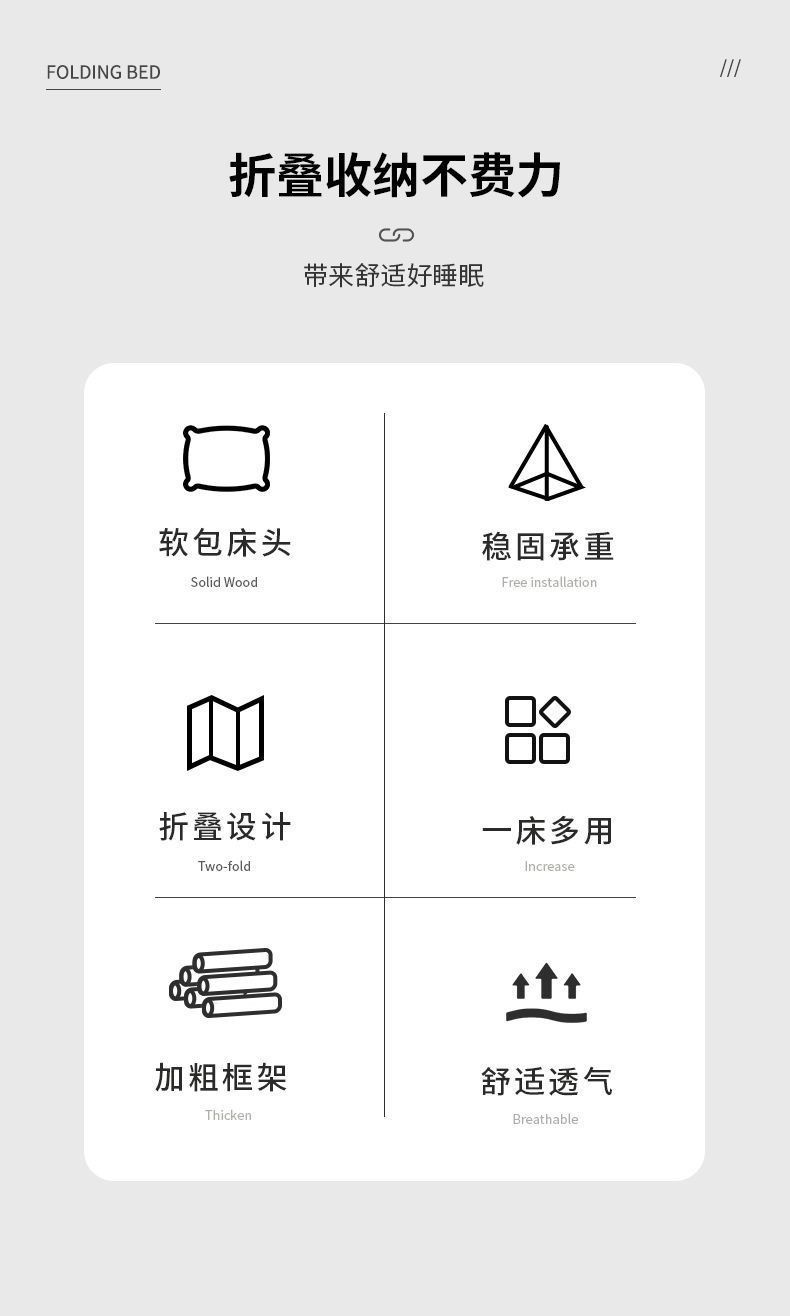 FOLDING BED

///

折叠收纳不费力

带来舒适好睡眠

软包床头
Solid Wood

稳固承重
Free installation

折叠设计
Two-fold

一床多用
Increase

加粗框架
Thicken

舒适透气
Breathable