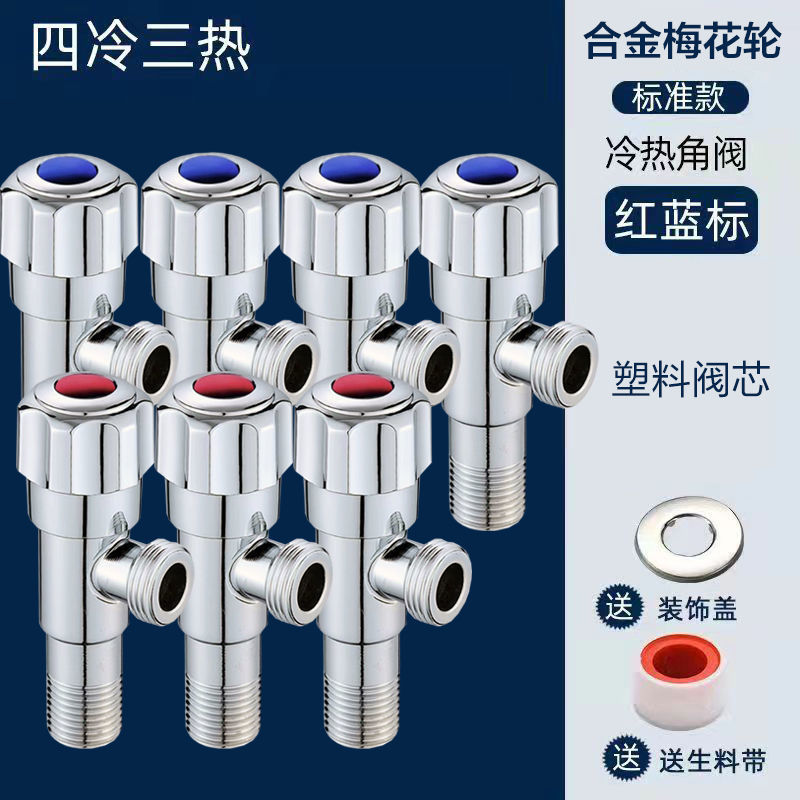 四冷三热

合金梅花轮

标准款

冷热角阀

红蓝标

塑料阀芯

送 装饰盖

送 送生料带