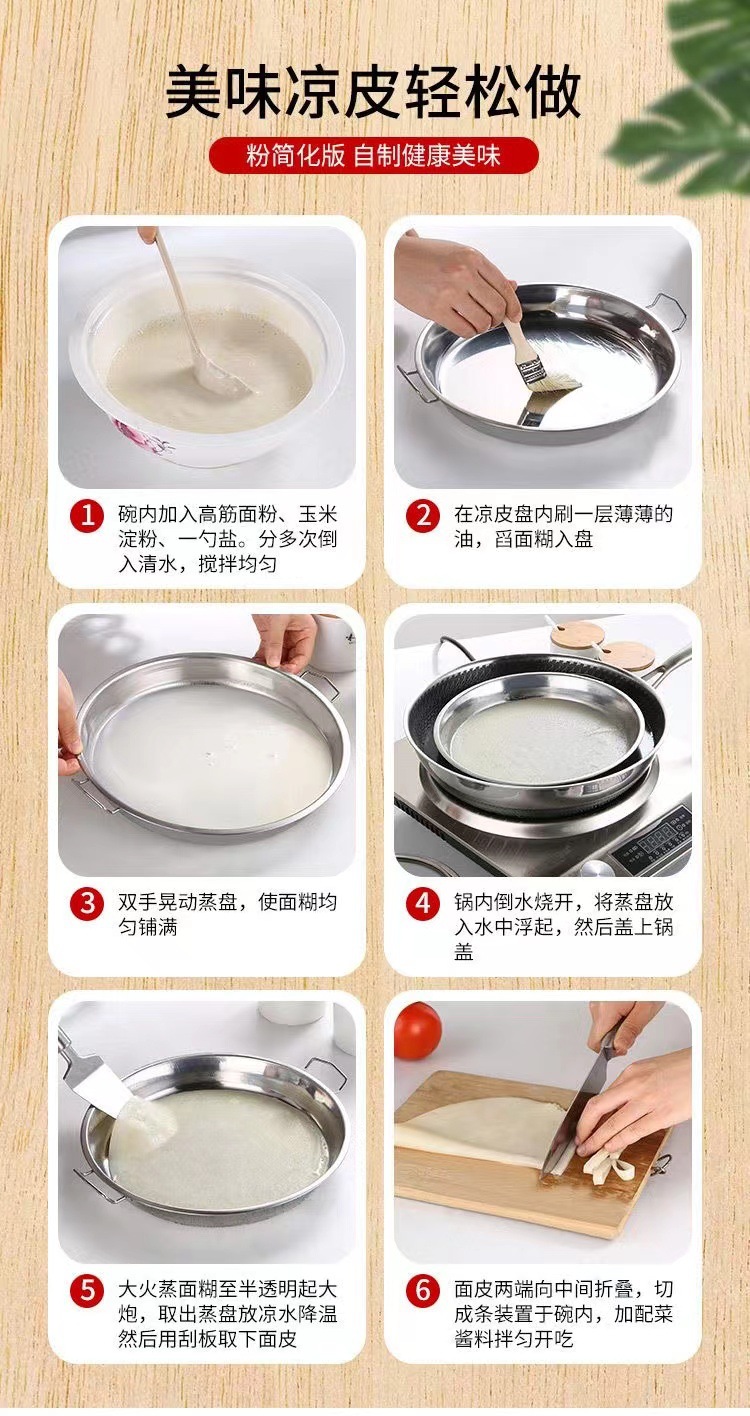 美味凉皮轻松做

粉简化版 自制健康美味

1 碗内加入高筋面粉、玉米淀粉、一勺盐。分多次倒入清水，搅拌均匀

2 在凉皮盘内刷一层薄薄的油，舀面糊入盘

3 双手晃动蒸盘，使面糊均匀铺满

4 锅内倒水烧开，将蒸盘放入水中浮起，然后盖上锅盖

5 大火蒸面糊至半透明起大炮，取出蒸盘放凉水降温然后用刮板取下面皮

6 面皮两端向中间折叠，切成条装置于碗内，加配菜酱料拌匀开吃