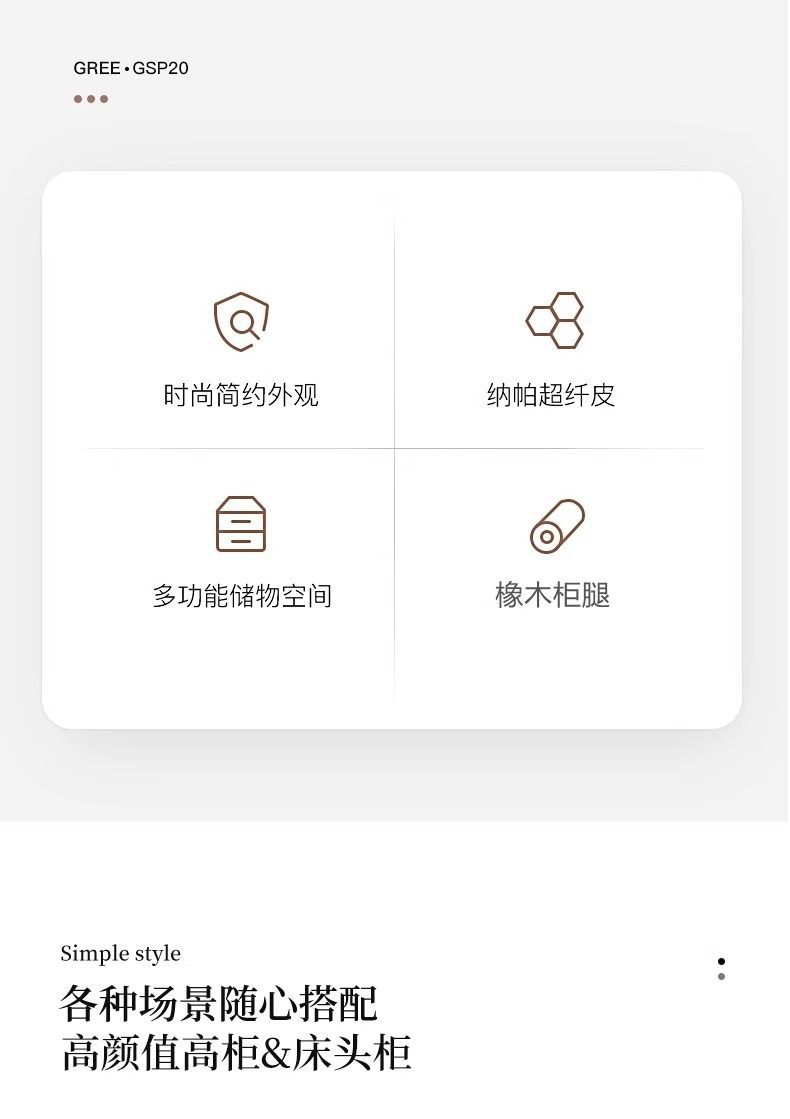 GREE • GSP20

时尚简约外观

纳帕超纤皮

多功能储物空间

橡木柜腿

Simple style

各种场景随心搭配
高颜值高柜&床头柜