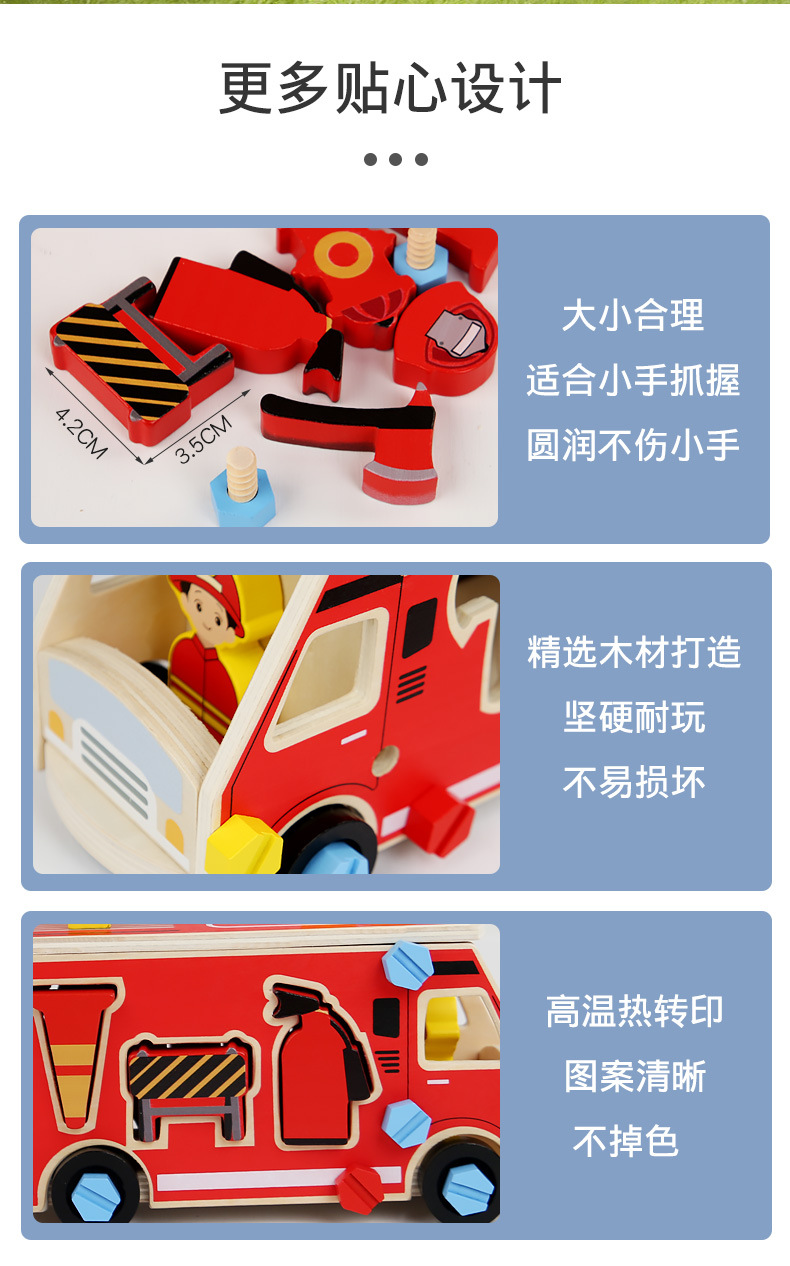 更多贴心设计

4.2CM
3.5CM

大小合理
适合小手抓握
圆润不伤小手

精选木材打造
坚硬耐玩
不易损坏

高温热转印
图案清晰
不掉色