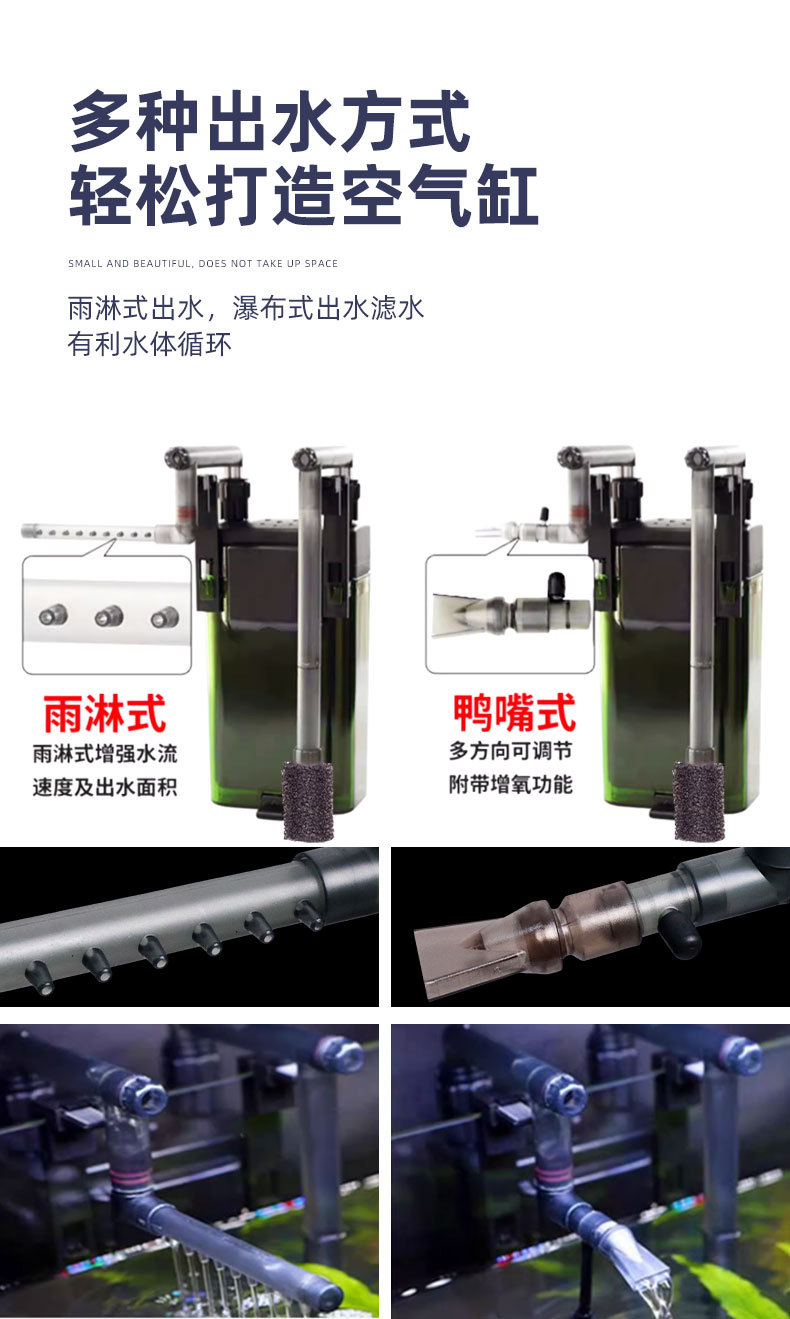 多种出水方式
轻松打造空气缸

SMALL AND BEAUTIFUL, DOES NOT TAKE UP SPACE

雨淋式出水，瀑布式出水滤水
有利水体循环

雨淋式
雨淋式增强水流
速度及出水面积

鸭嘴式
多方向可调节
附带增氧功能