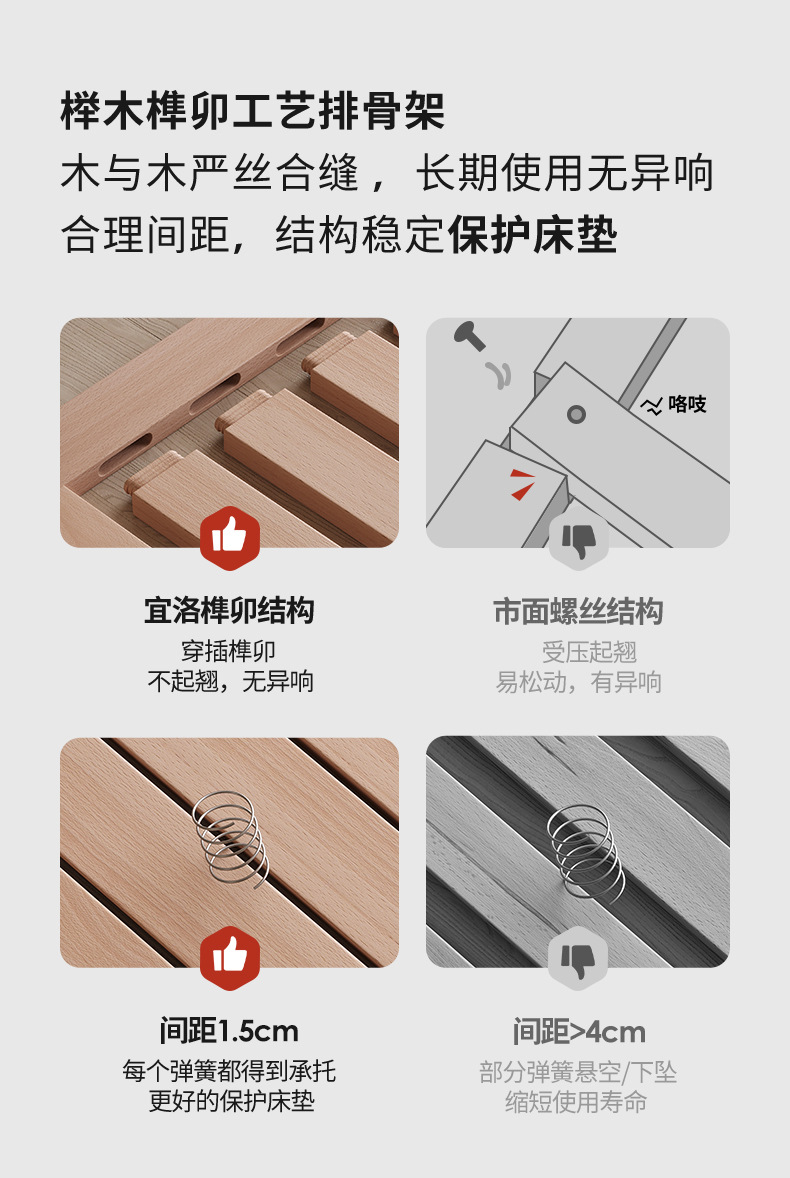 榉木榫卯工艺排骨架
木与木严丝合缝，长期使用无异响
合理间距，结构稳定保护床垫

咯吱

宜洛榫卯结构
穿插榫卯
不起翘，无异响

市面螺丝结构
受压起翘
易松动，有异响

间距1.5cm
每个弹簧都得到承托
更好的保护床垫

间距>4cm
部分弹簧悬空/下坠
缩短使用寿命