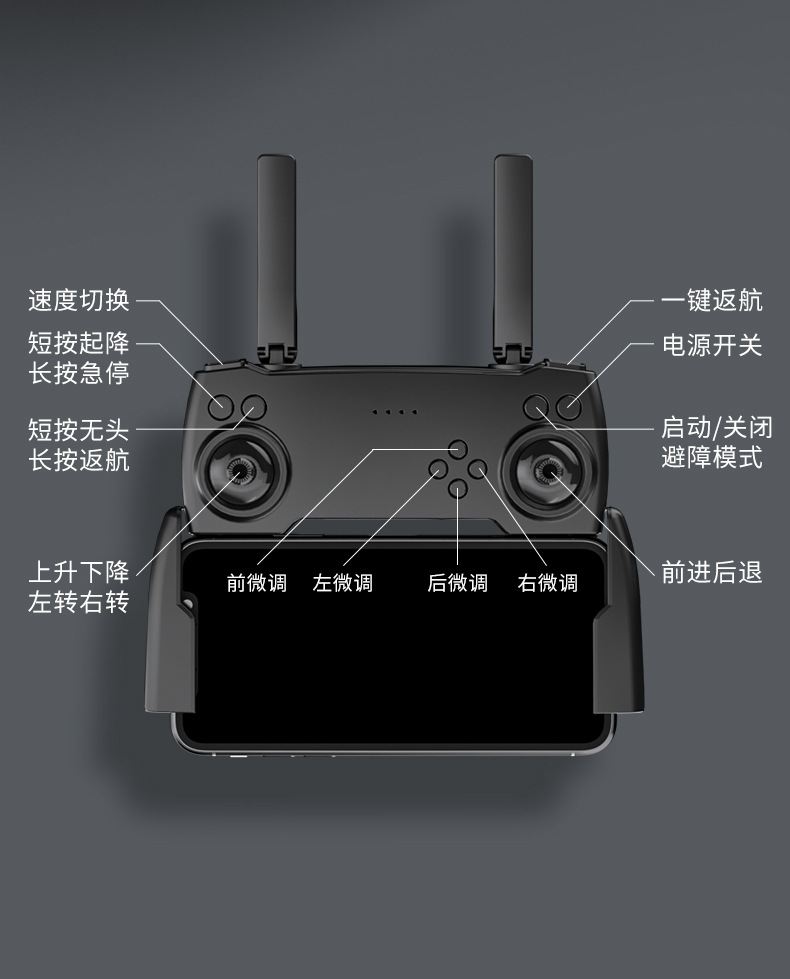 速度切换

短按起降
长按急停

短按无头
长按返航

上升下降
左转右转

一键返航

电源开关

启动/关闭
避障模式

前进后退

前微调　左微调　后微调　右微调