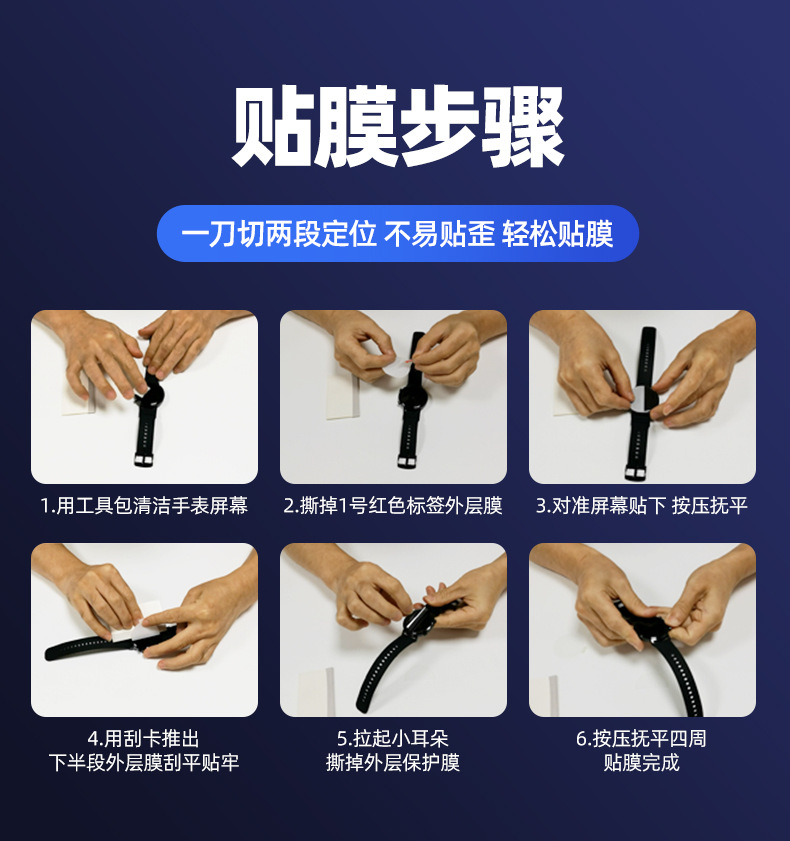 贴膜步骤

一刀切两段定位 不易贴歪 轻松贴膜

1.用工具包清洁手表屏幕

2.撕掉1号红色标签外层膜

3.对准屏幕贴下 按压抚平

4.用刮卡推出
下半段外层膜刮平贴牢

5.拉起小耳朵
撕掉外层保护膜

6.按压抚平四周
贴膜完成