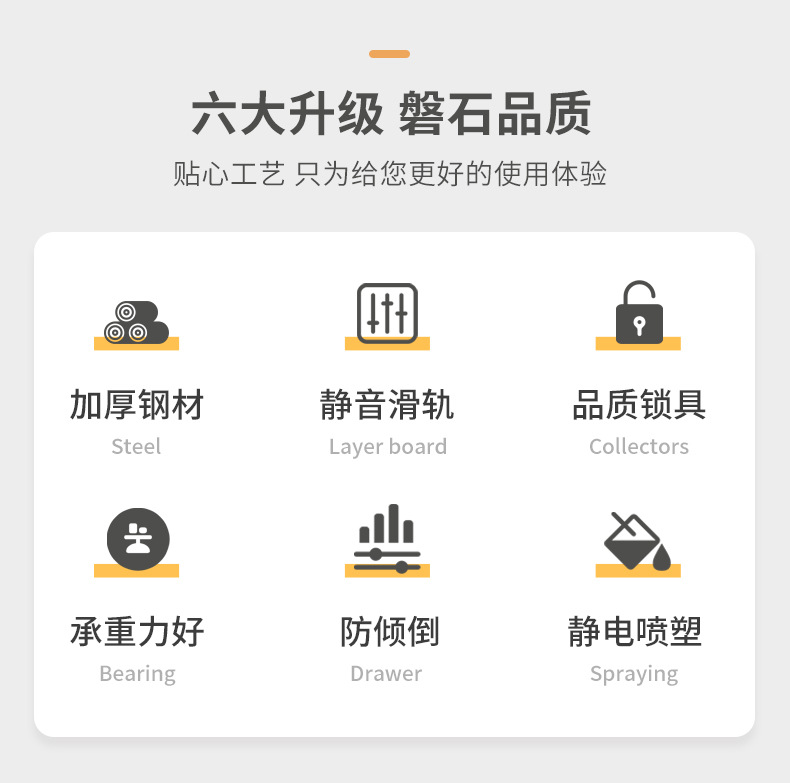 六大升级 磐石品质

贴心工艺 只为给您更好的使用体验

加厚钢材
Steel

静音滑轨
Layer board

品质锁具
Collectors

承重力好
Bearing

防倾倒
Drawer

静电喷塑
Spraying