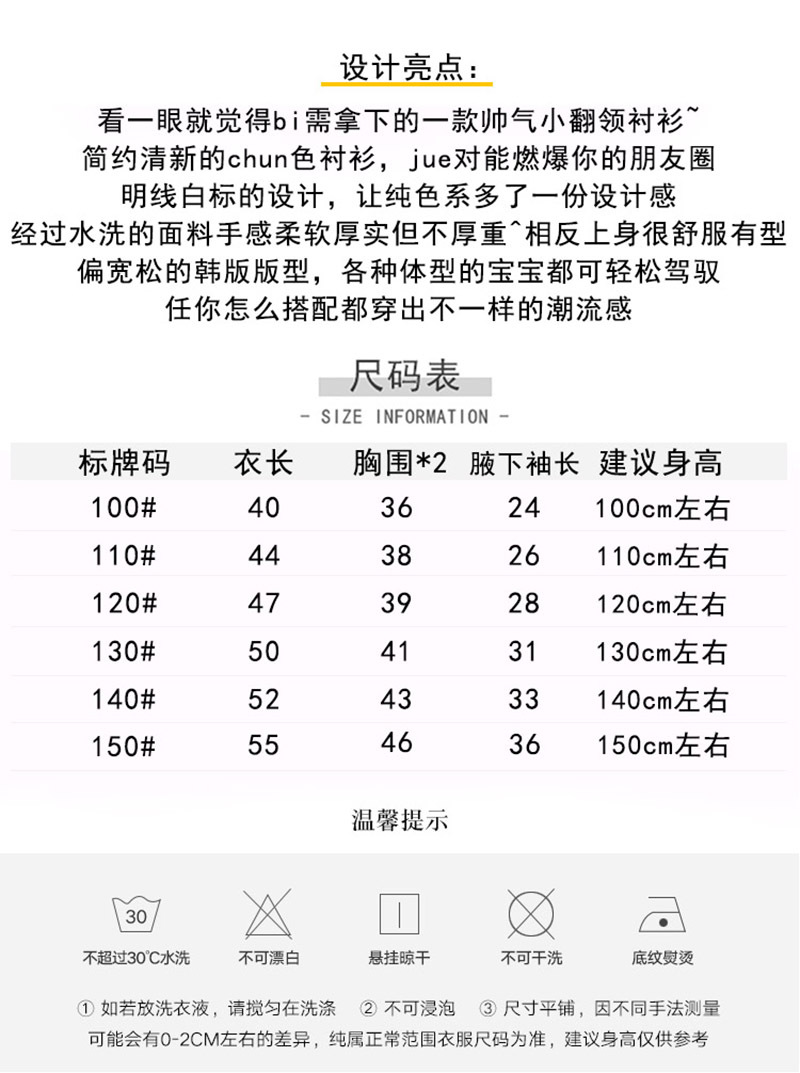 设计亮点：

看一眼就觉得bi需拿下的一款帅气小翻领衬衫~
简约清新的chun色衬衫，jue对能燃爆你的朋友圈
明线白标的设计，让纯色系多了一份设计感
经过水洗的面料手感柔软厚实但不厚重^相反上身很舒服有型
偏宽松的韩版版型，各种体型的宝宝都可轻松驾驭
任你怎么搭配都穿出不一样的潮流感

尺码表
- SIZE INFORMATION -

| 标牌码 | 衣长 | 胸围*2 | 腋下袖长 | 建议身高 |
|---|---|---|---|---|
| 100# | 40 | 36 | 24 | 100cm左右 |
| 110# | 44 | 38 | 26 | 110cm左右 |
| 120# | 47 | 39 | 28 | 120cm左右 |
| 130# | 50 | 41 | 31 | 130cm左右 |
| 140# | 52 | 43 | 33 | 140cm左右 |
| 150# | 55 | 46 | 36 | 150cm左右 |

温馨提示

30
不超过30°C水洗 不可漂白 悬挂晾干 不可干洗 底纹熨烫

① 如若放洗衣液，请搅匀在洗涤 ② 不可浸泡 ③ 尺寸平铺，因不同手法测量可能会有0-2CM左右的差异，纯属正常范围衣服尺码为准，建议身高仅供参考