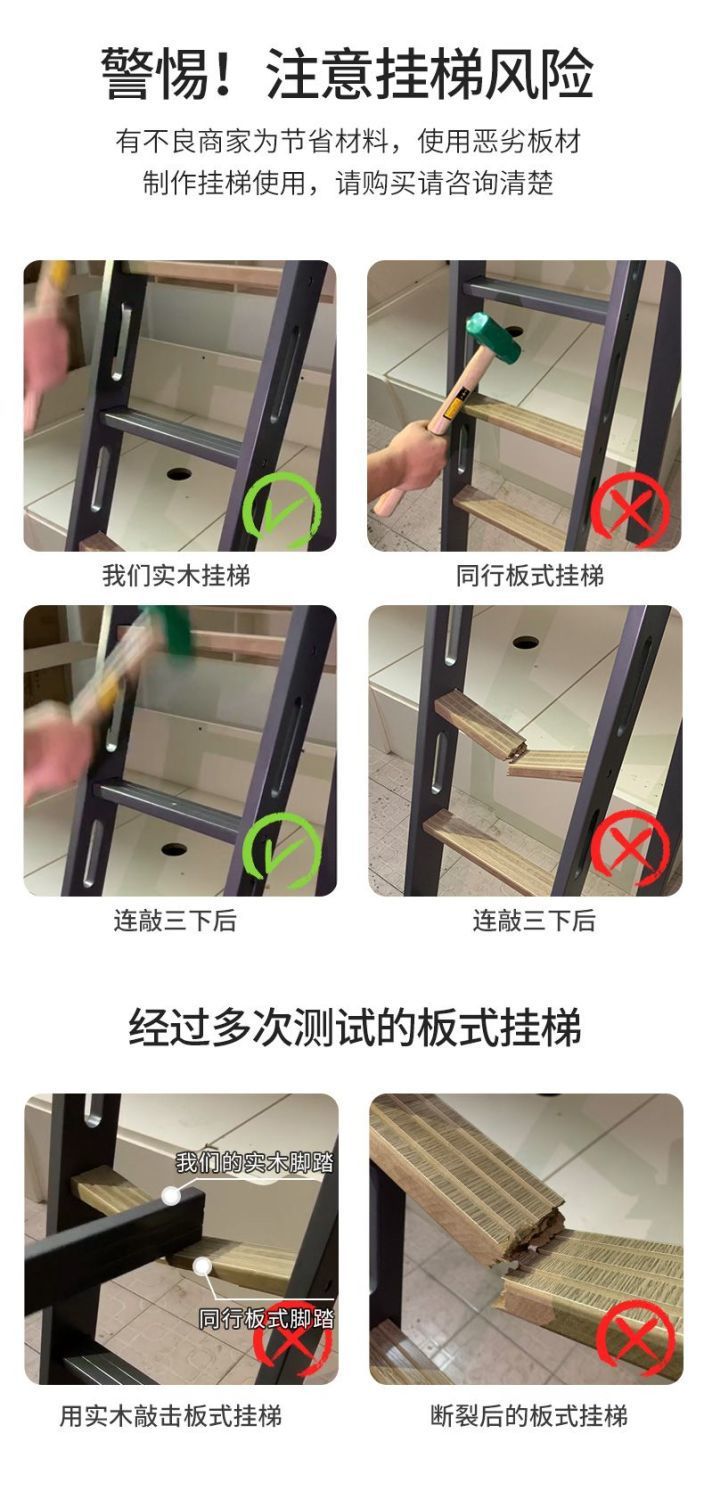 警惕！注意挂梯风险

有不良商家为节省材料，使用恶劣板材制作挂梯使用，请购买请咨询清楚

我们实木挂梯

同行板式挂梯

连敲三下后

连敲三下后

经过多次测试的板式挂梯

我们的实木脚踏

同行板式脚踏

用实木敲击板式挂梯

断裂后的板式挂梯