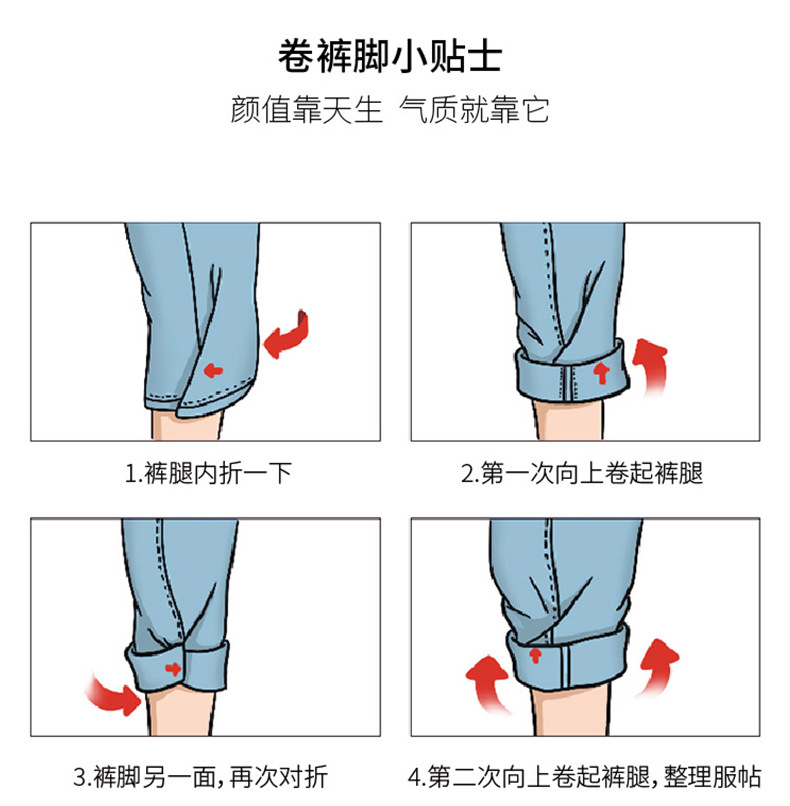 卷裤脚小贴士

颜值靠天生 气质就靠它

1.裤腿内折一下

2.第一次向上卷起裤腿

3.裤脚另一面，再次对折

4.第二次向上卷起裤腿，整理服帖