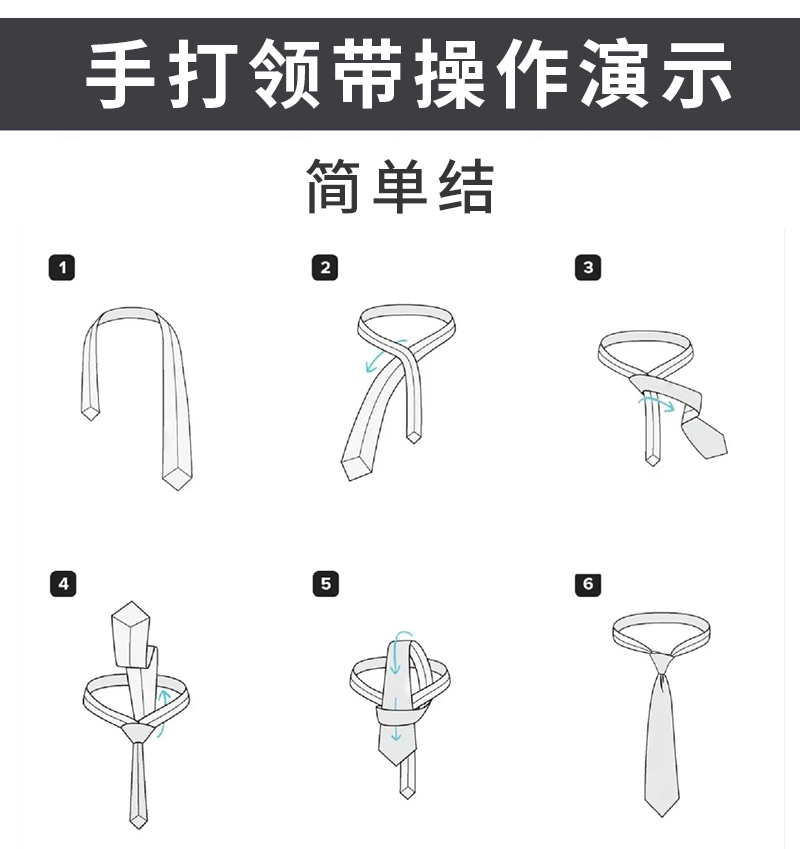 手打领带操作演示

简单结

1

2

3

4

5

6